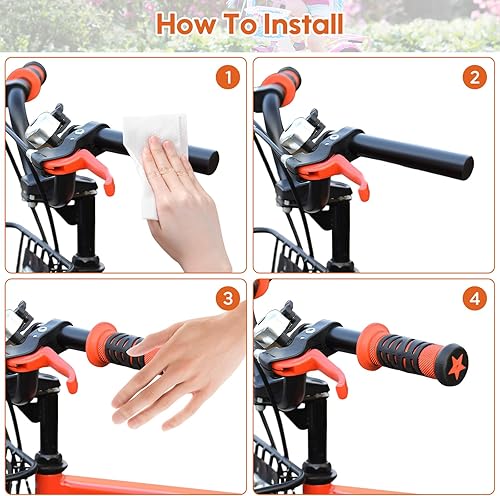 How To Install

1

2

3

4