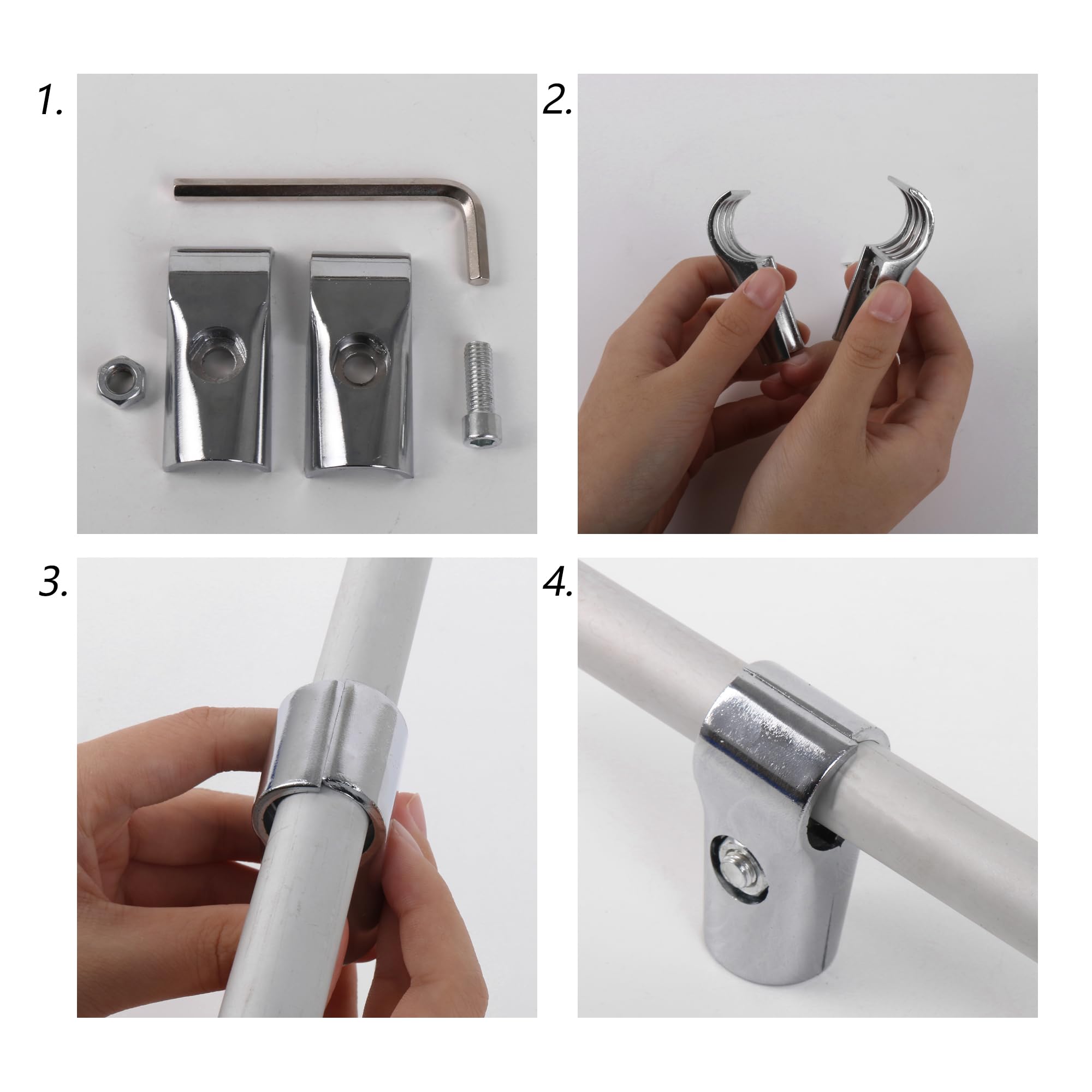 1.

2.

3.

4.