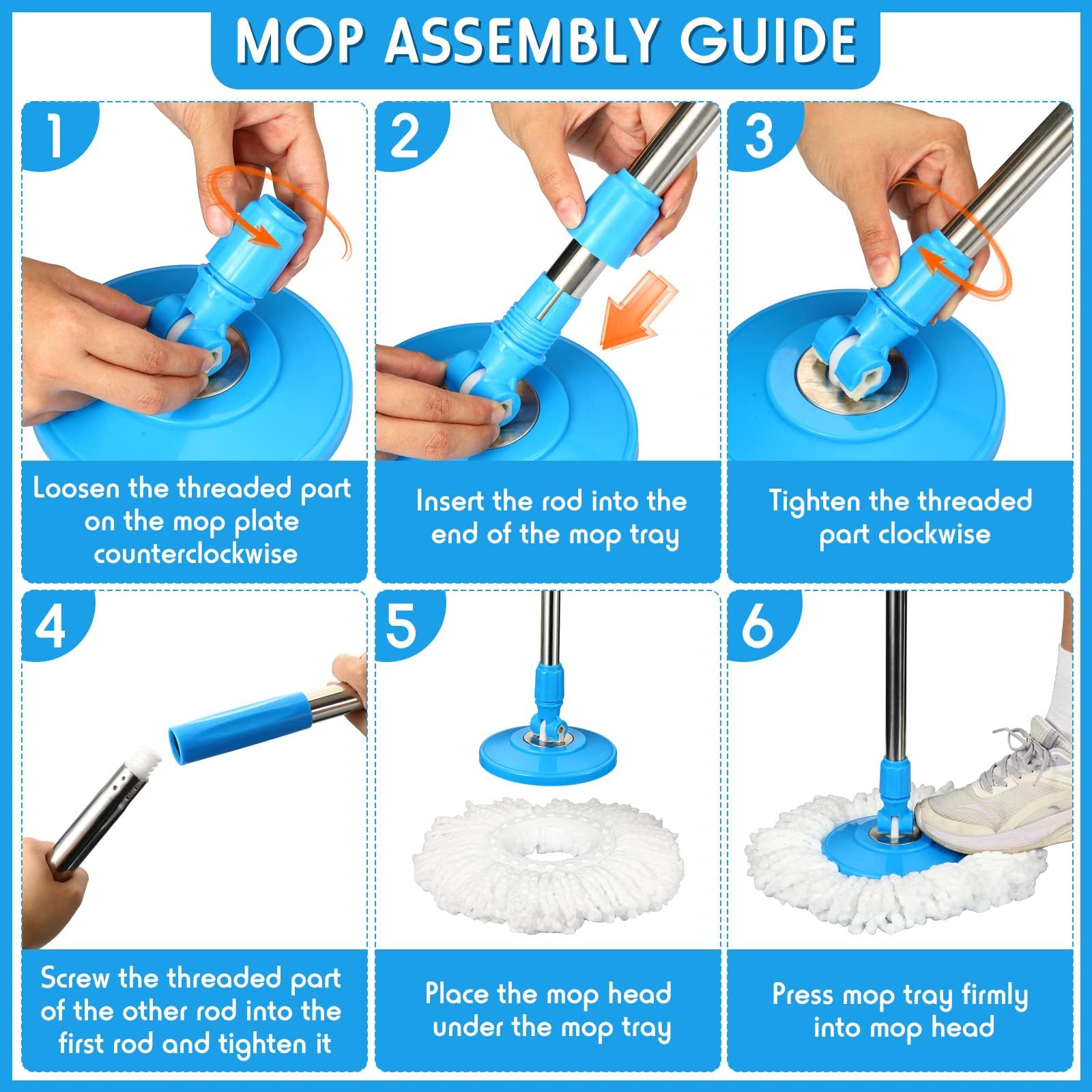 MOP ASSEMBLY GUIDE

1

Loosen the threaded part on the mop plate counterclockwise

2

Insert the rod into the end of the mop tray

3

Tighten the threaded part clockwise

4

Screw the threaded part of the other rod into the first rod and tighten it

5

Place the mop head under the mop tray

6

Press mop tray firmly into mop head