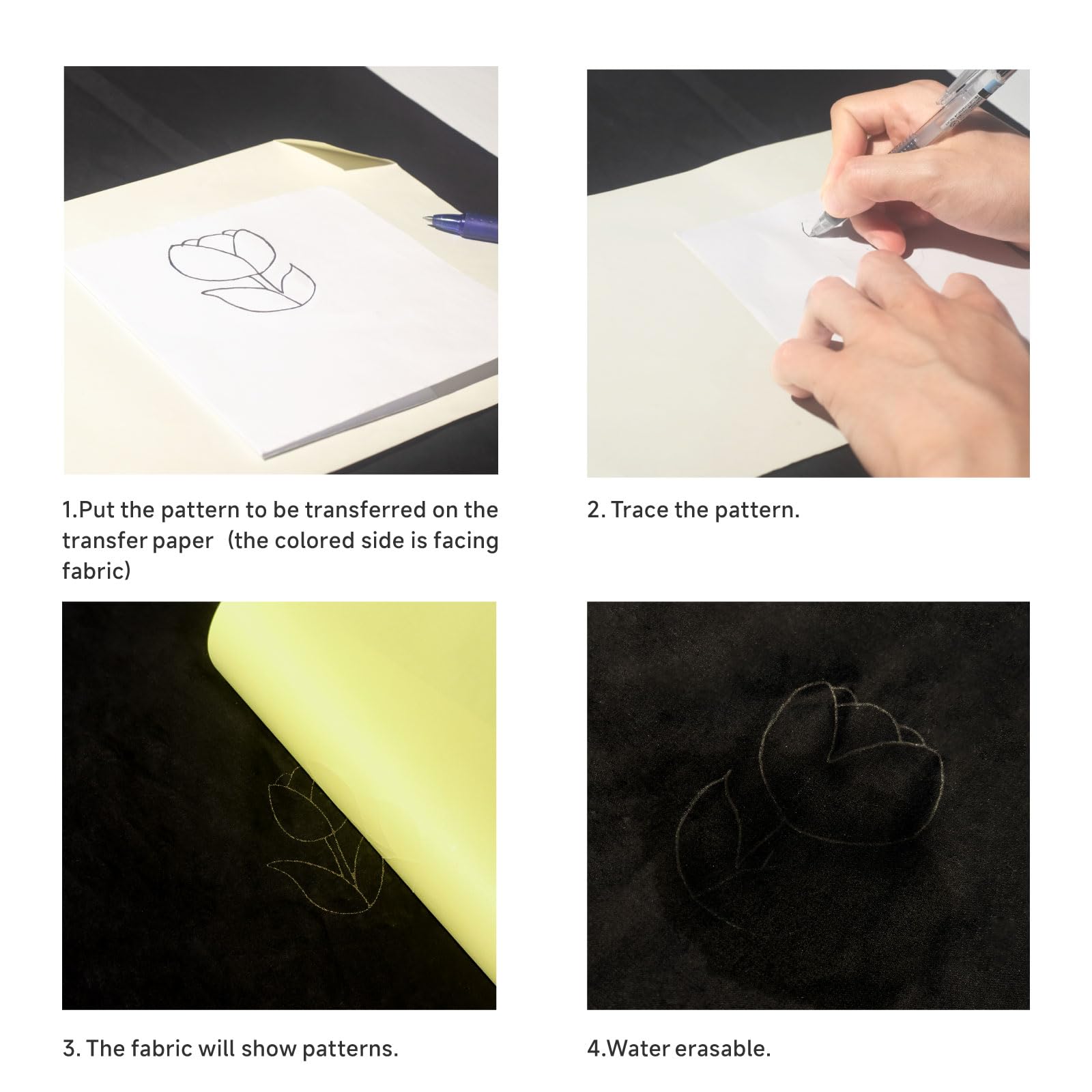 1.Put the pattern to be transferred on the transfer paper（the colored side is facing fabric)

2. Trace the pattern.

3. The fabric will show patterns.

4.Water erasable.