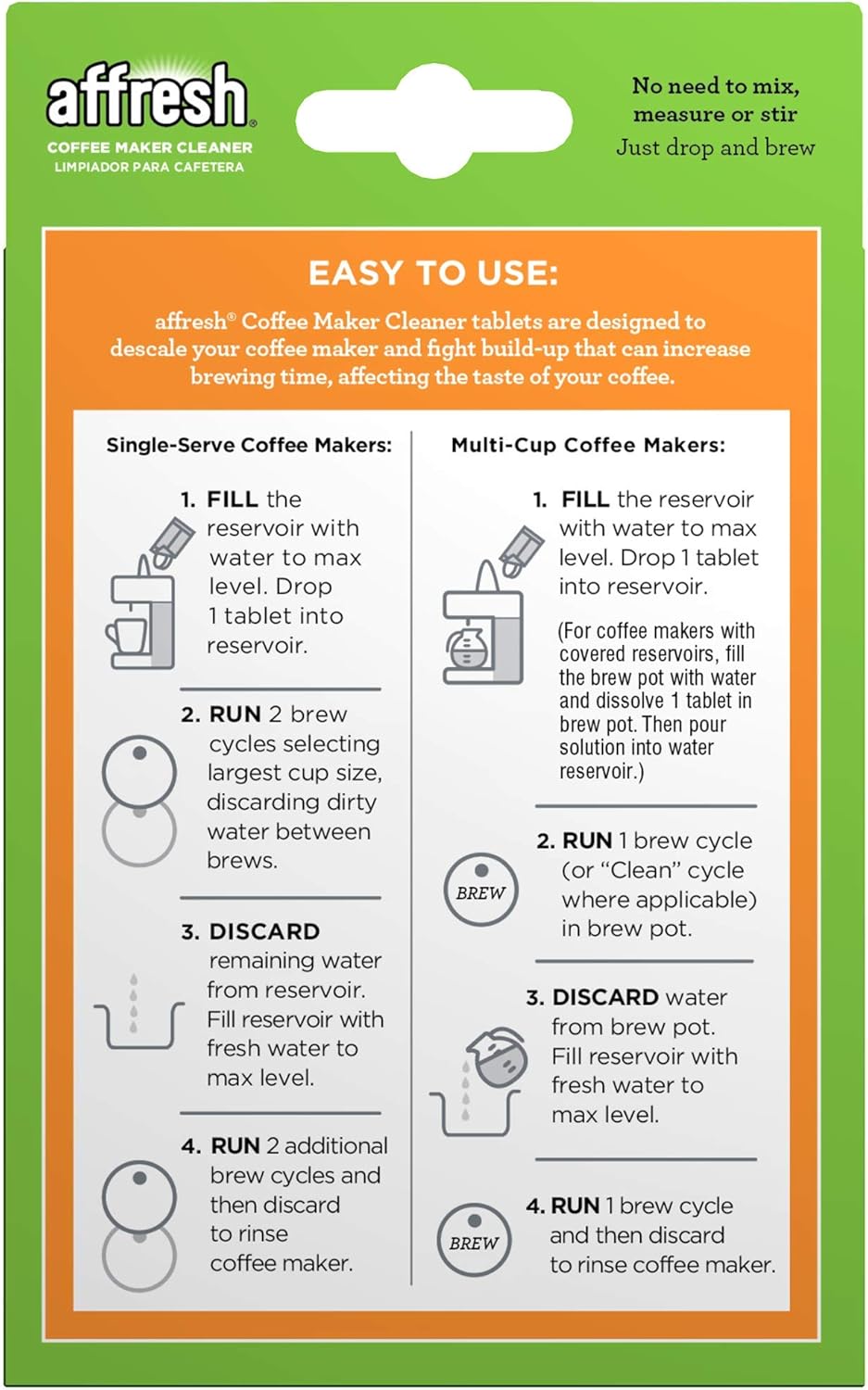 affresh®
COFFEE MAKER CLEANER
LIMPIADOR PARA CAFETERA

No need to mix, measure or stir
Just drop and brew

EASY TO USE:

affresh® Coffee Maker Cleaner tablets are designed to descale your coffee maker and fight build-up that can increase brewing time, affecting the taste of your coffee.

Single-Serve Coffee Makers:

1. FILL the reservoir with water to max level. Drop 1 tablet into reservoir.

2. RUN 2 brew cycles selecting largest cup size, discarding dirty water between brews.

3. DISCARD remaining water from reservoir. Fill reservoir with fresh water to max level.

4. RUN 2 additional brew cycles and then discard to rinse coffee maker.

Multi-Cup Coffee Makers:

1. FILL the reservoir with water to max level. Drop 1 tablet into reservoir.

(For coffee makers with covered reservoirs, fill the brew pot with water and dissolve 1 tablet in brew pot. Then pour solution into water reservoir.)

BREW

2. RUN 1 brew cycle (or "Clean" cycle where applicable) in brew pot.

3. DISCARD water from brew pot. Fill reservoir with fresh water to max level.

BREW

4. RUN 1 brew cycle and then discard to rinse coffee maker.