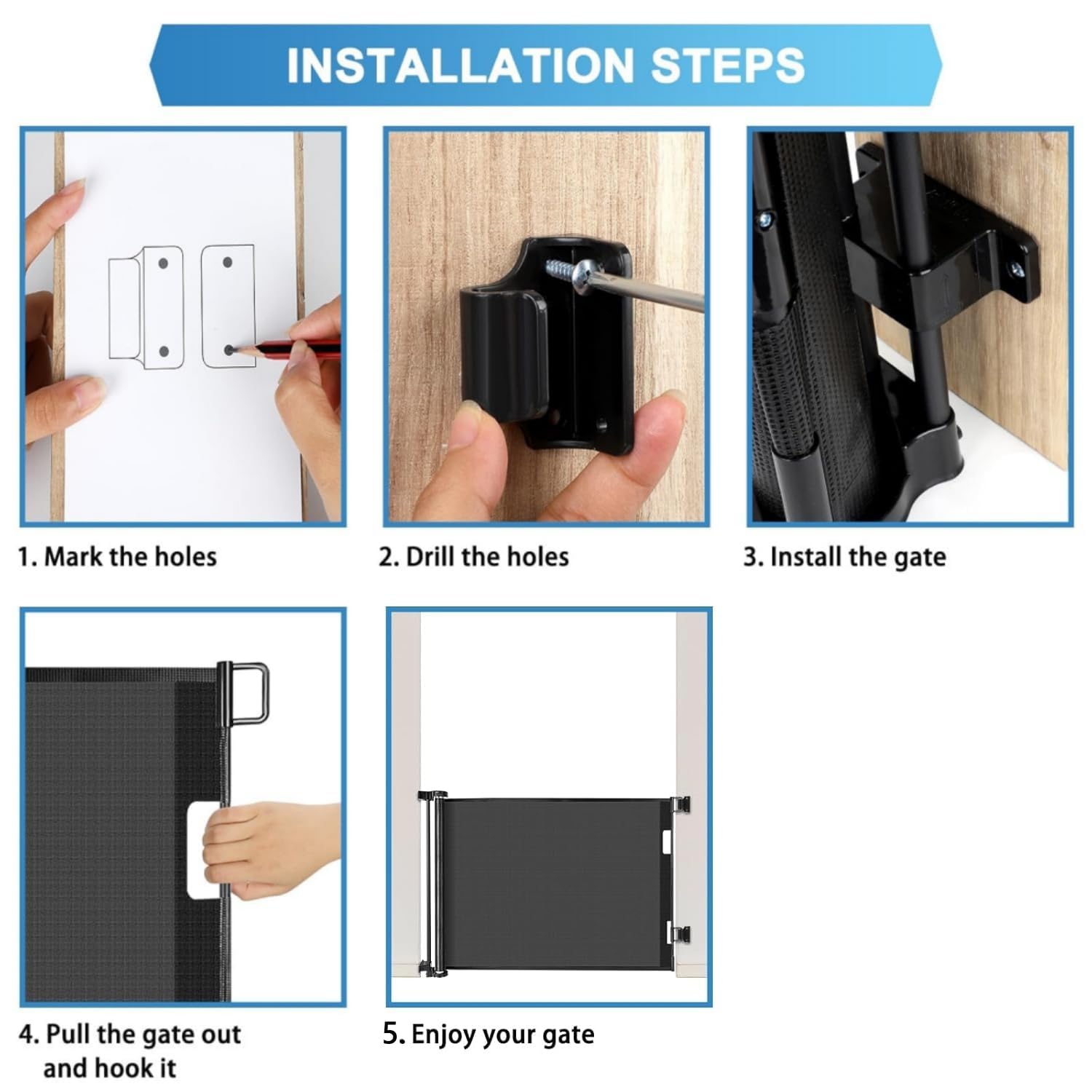 INSTALLATION STEPS

1. Mark the holes

2. Drill the holes

3. Install the gate

4. Pull the gate out and hook it

5. Enjoy your gate