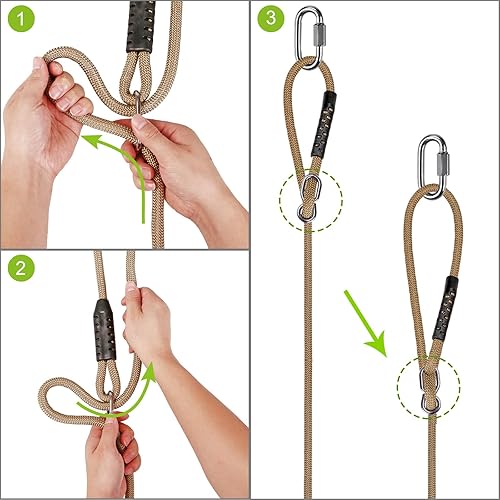 1

2

3