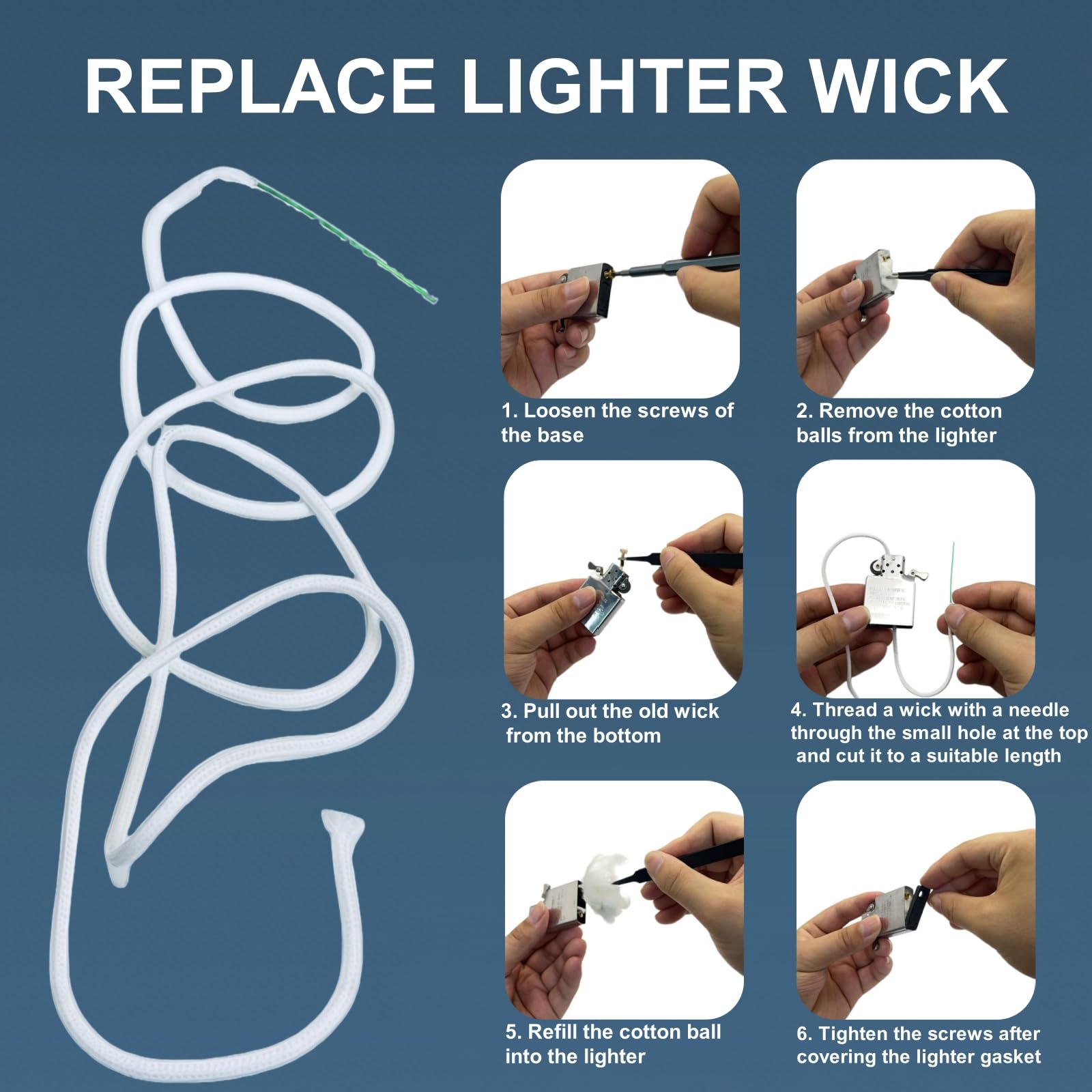 REPLACE LIGHTER WICK

1. Loosen the screws of the base

2. Remove the cotton balls from the lighter

3. Pull out the old wick from the bottom

4. Thread a wick with a needle through the small hole at the top and cut it to a suitable length

5. Refill the cotton ball into the lighter

6. Tighten the screws after covering the lighter gasket