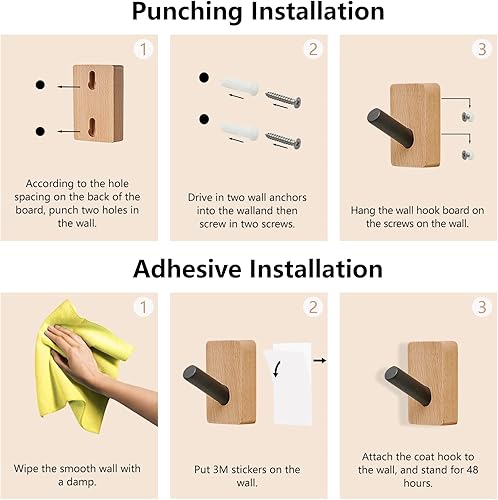 Punching Installation

1

According to the hole spacing on the back of the board, punch two holes in the wall.

2

Drive in two wall anchors into the walland then screw in two screws.

3

Hang the wall hook board on the screws on the wall.

Adhesive Installation

1

Wipe the smooth wall with a damp.

2

Put 3M stickers on the wall.

3

Attach the coat hook to the wall, and stand for 48 hours.