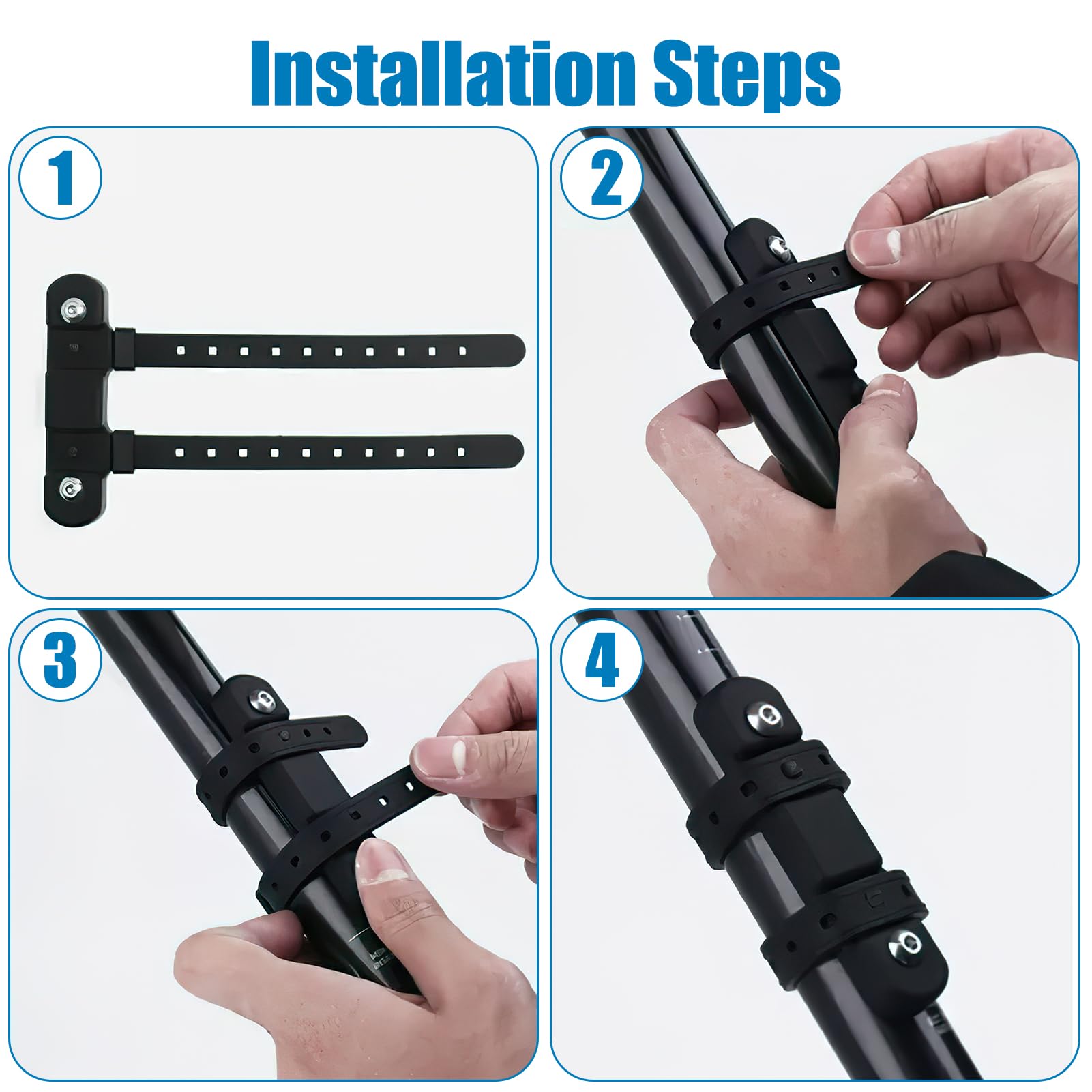 Installation Steps

1

2

3

4