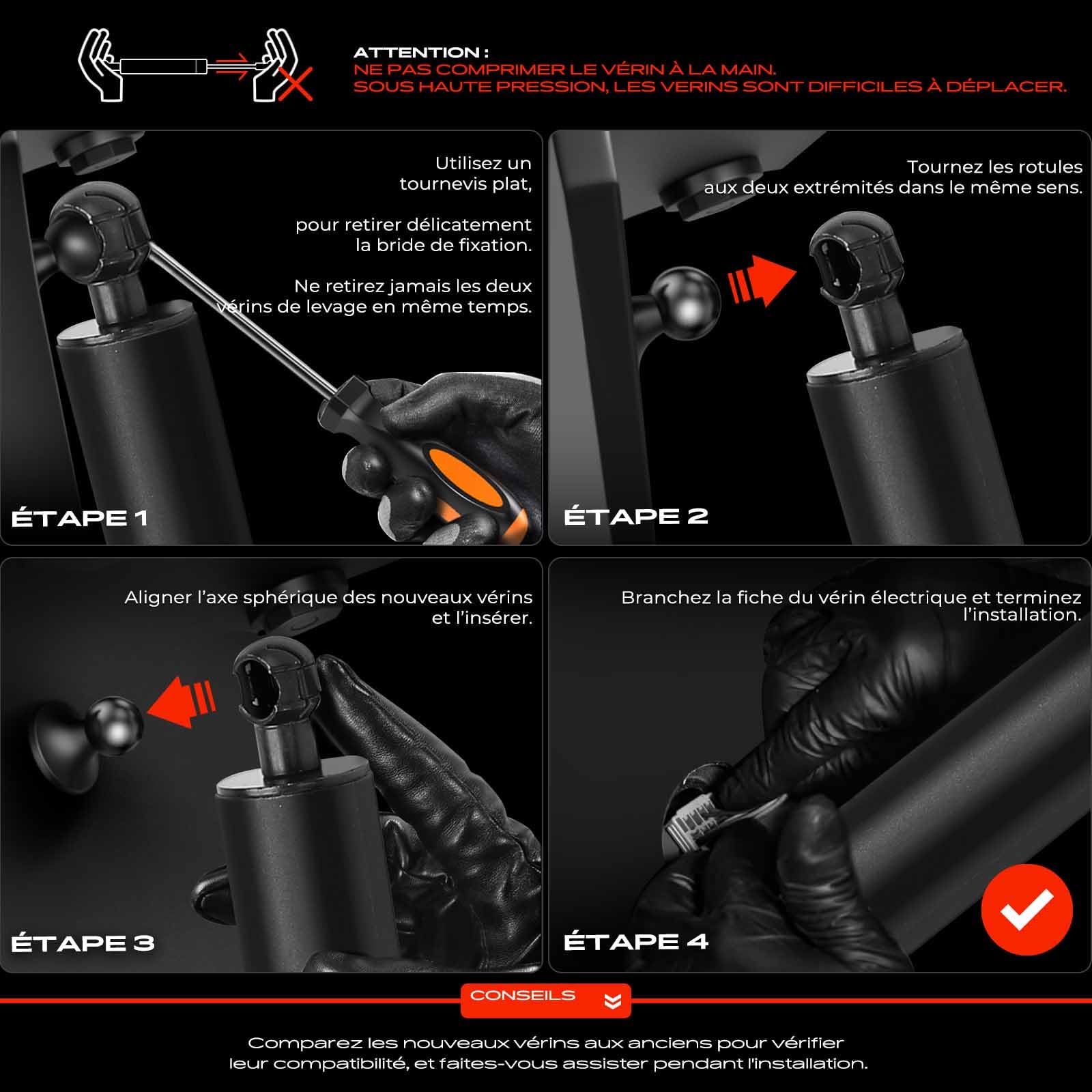 ATTENTION :
NE PAS COMPRIMER LE VÉRIN À LA MAIN.
SOUS HAUTE PRESSION, LES VERINS SONT DIFFICILES À DÉPLACER.

Utilisez un tournevis plat,

pour retirer délicatement la bride de fixation.

Ne retirez jamais les deux vérins de levage en même temps.

ÉTAPE 1

Tournez les rotules aux deux extrémités dans le même sens.

ÉTAPE 2

Aligner l'axe sphérique des nouveaux vérins et l'insérer.

ÉTAPE 3

Branchez la fiche du vérin électrique et terminez l'installation.

ÉTAPE 4

CONSEILS

Comparez les nouveaux vérins aux anciens pour vérifier leur compatibilité, et faites-vous assister pendant l'installation.