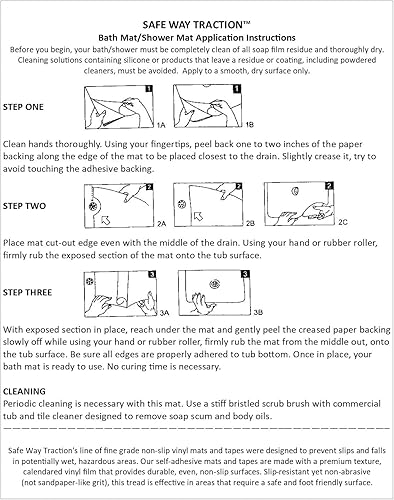 SAFE WAY TRACTION™
Bath Mat/Shower Mat Application Instructions

Before you begin, your bath/shower must be completely clean of all soap film residue and thoroughly dry. Cleaning solutions containing silicone or products that leave a residue or coating, including powdered cleaners, must be avoided. Apply to a smooth, dry surface only.

STEP ONE

1 1A 1 1B

Clean hands thoroughly. Using your fingertips, peel back one to two inches of the paper backing along the edge of the mat to be placed closest to the drain. Slightly crease it, try to avoid touching the adhesive backing.

STEP TWO

2 2A 2 2B 2 2C

Place mat cut-out edge even with the middle of the drain. Using your hand or rubber roller, firmly rub the exposed section of the mat onto the tub surface.

STEP THREE

3 3A 3 3B

With exposed section in place, reach under the mat and gently peel the creased paper backing slowly off while using your hand or rubber roller, firmly rub the mat from the middle out, onto the tub surface. Be sure all edges are properly adhered to tub bottom. Once in place, your bath mat is ready to use. No curing time is necessary.

CLEANING
Periodic cleaning is necessary with this mat. Use a stiff bristled scrub brush with commercial tub and tile cleaner designed to remove soap scum and body oils.

Safe Way Traction's line of fine grade non-slip vinyl mats and tapes were designed to prevent slips and falls in potentially wet, hazardous areas. Our self-adhesive mats and tapes are made with a premium texture, calendared vinyl film that provides durable, even, non-slip surfaces. Slip-resistant yet non-abrasive (not sandpaper-like grit), this tread is effective in areas that require a safe and foot friendly surface.