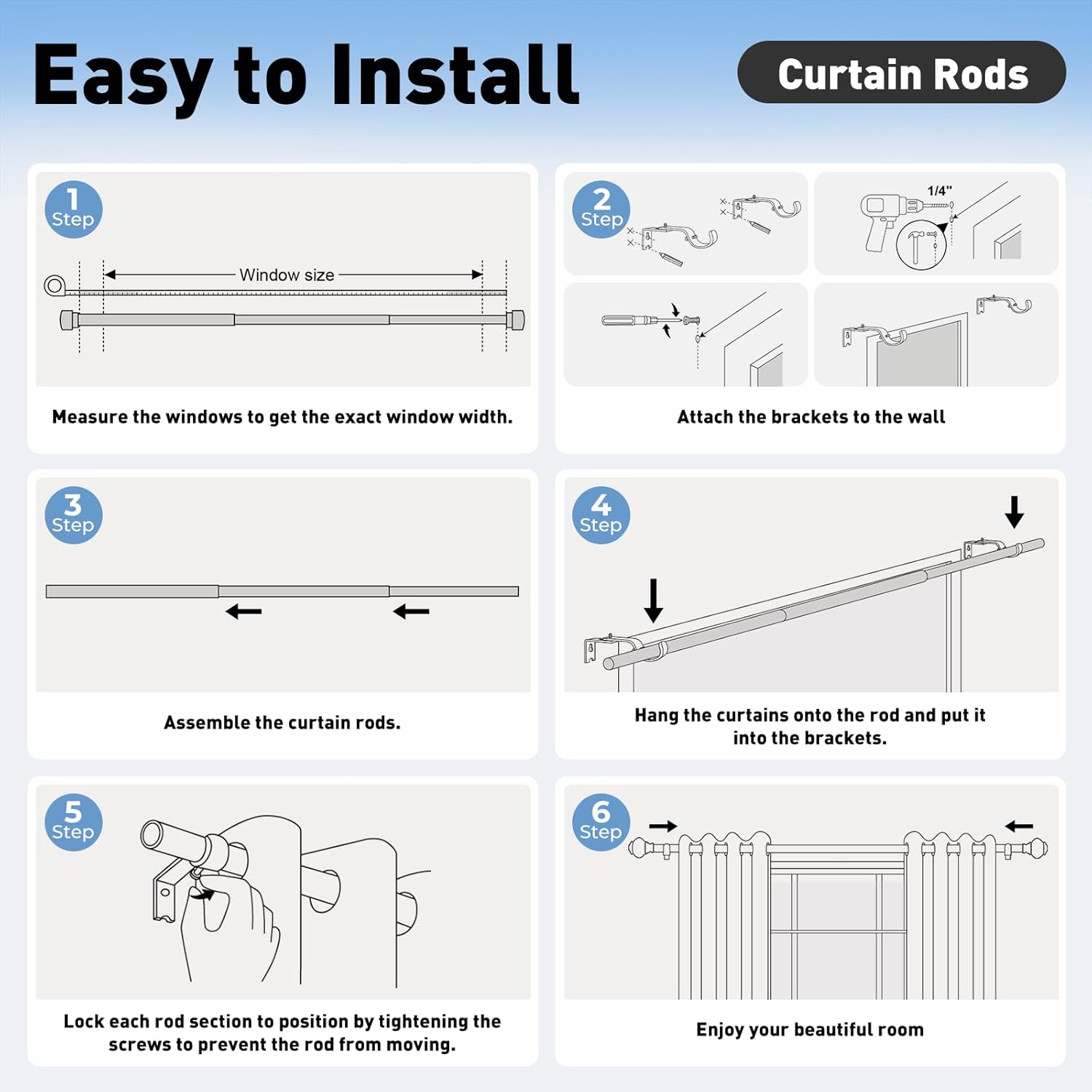 Easy to Install

Curtain Rods

1 Step

Window size

Measure the windows to get the exact window width.

2 Step

1/4"

Attach the brackets to the wall

3 Step

Assemble the curtain rods.

4 Step

Hang the curtains onto the rod and put it into the brackets.

5 Step

Lock each rod section to position by tightening the screws to prevent the rod from moving.

6 Step

Enjoy your beautiful room