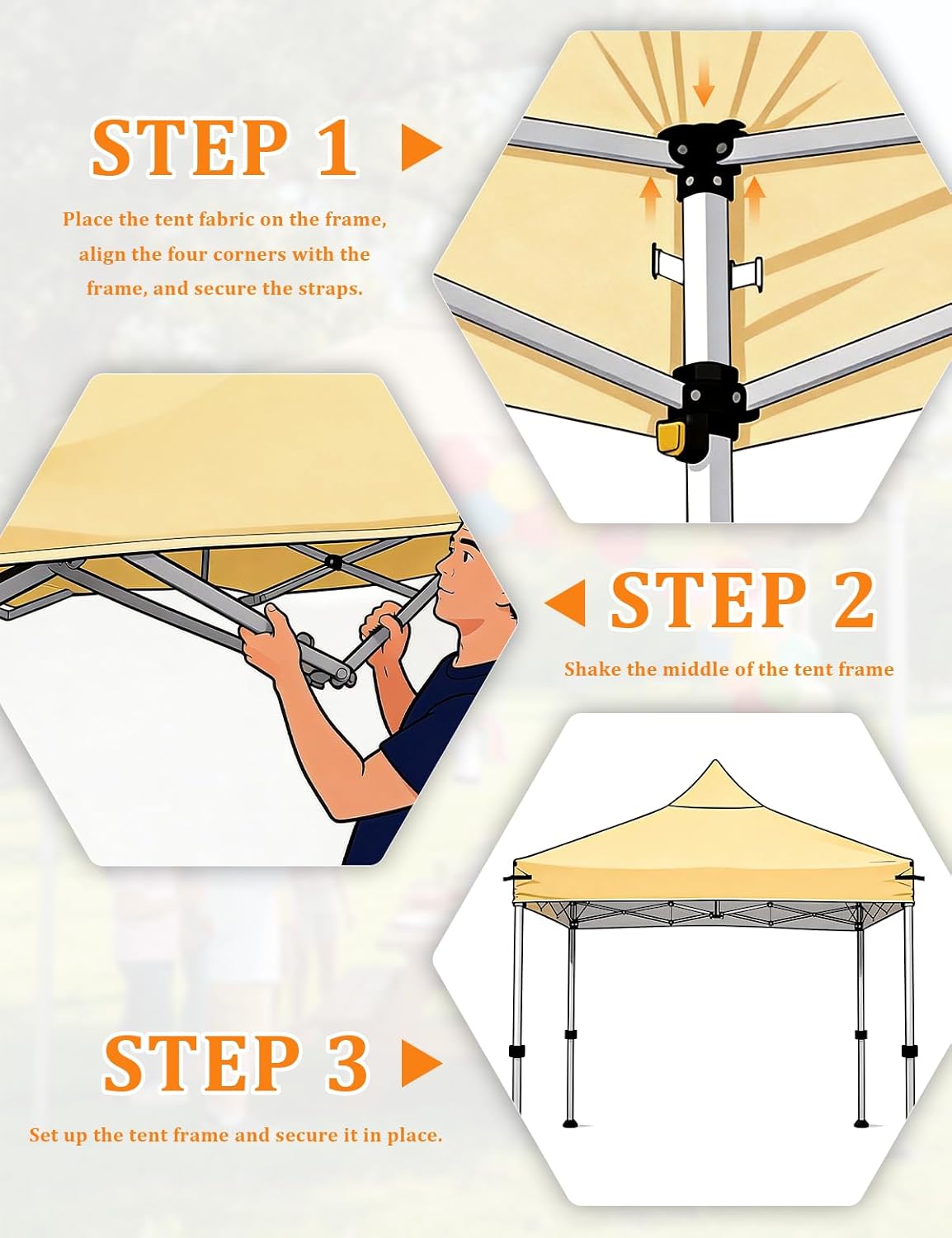 STEP 1

Place the tent fabric on the frame, align the four corners with the frame, and secure the straps.

STEP 2

Shake the middle of the tent frame

STEP 3

Set up the tent frame and secure it in place.