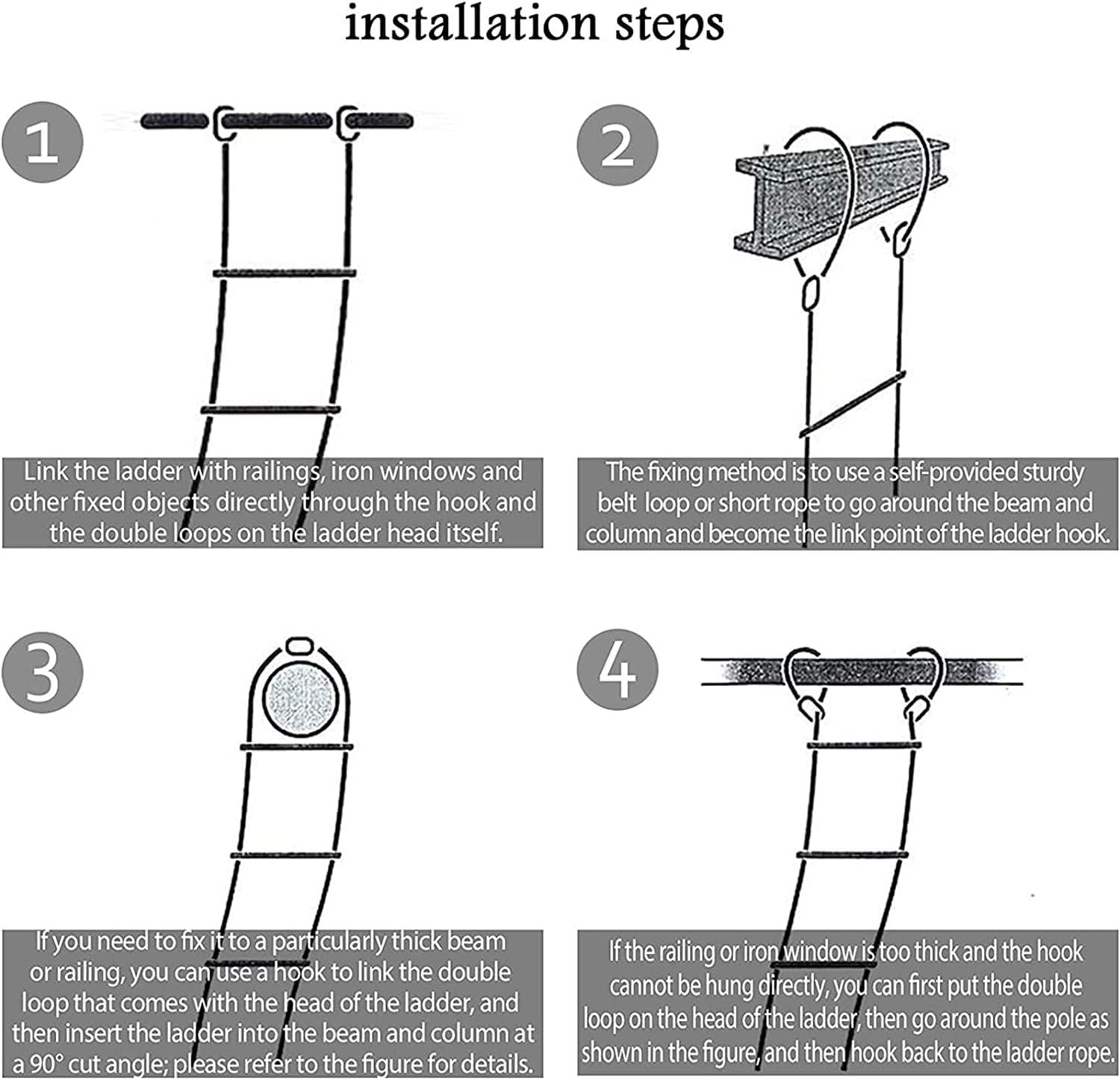 installation steps

1

Link the ladder with railings, iron windows and other fixed objects directly through the hook and the double loops on the ladder head itself.

2

The fixing method is to use a self-provided sturdy belt loop or short rope to go around the beam and column and become the link point of the ladder hook.

3

If you need to fix it to a particularly thick beam or railing, you can use a hook to link the double loop that comes with the head of the ladder, and then insert the ladder into the beam and column at a 90° cut angle; please refer to the figure for details.

4

If the railing or iron window is too thick and the hook cannot be hung directly, you can first put the double loop on the head of the ladder, then go around the pole as shown in the figure, and then hook back to the ladder rope.