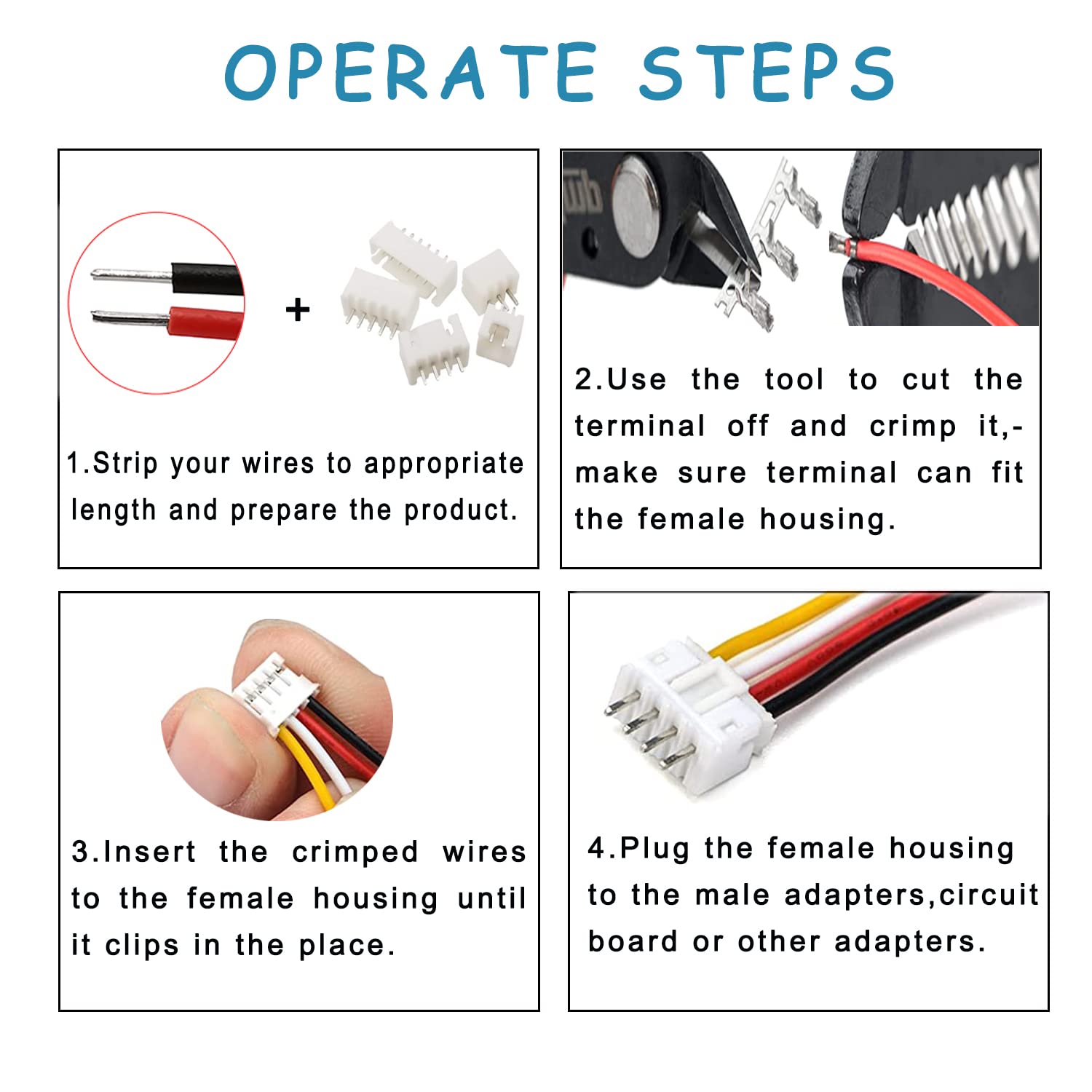 OPERATE STEPS

+

1.Strip your wires to appropriate length and prepare the product.

2.Use the tool to cut the terminal off and crimp it,-make sure terminal can fit the female housing.

3.Insert the crimped wires to the female housing until it clips in the place.

4.Plug the female housing to the male adapters,circuit board or other adapters.