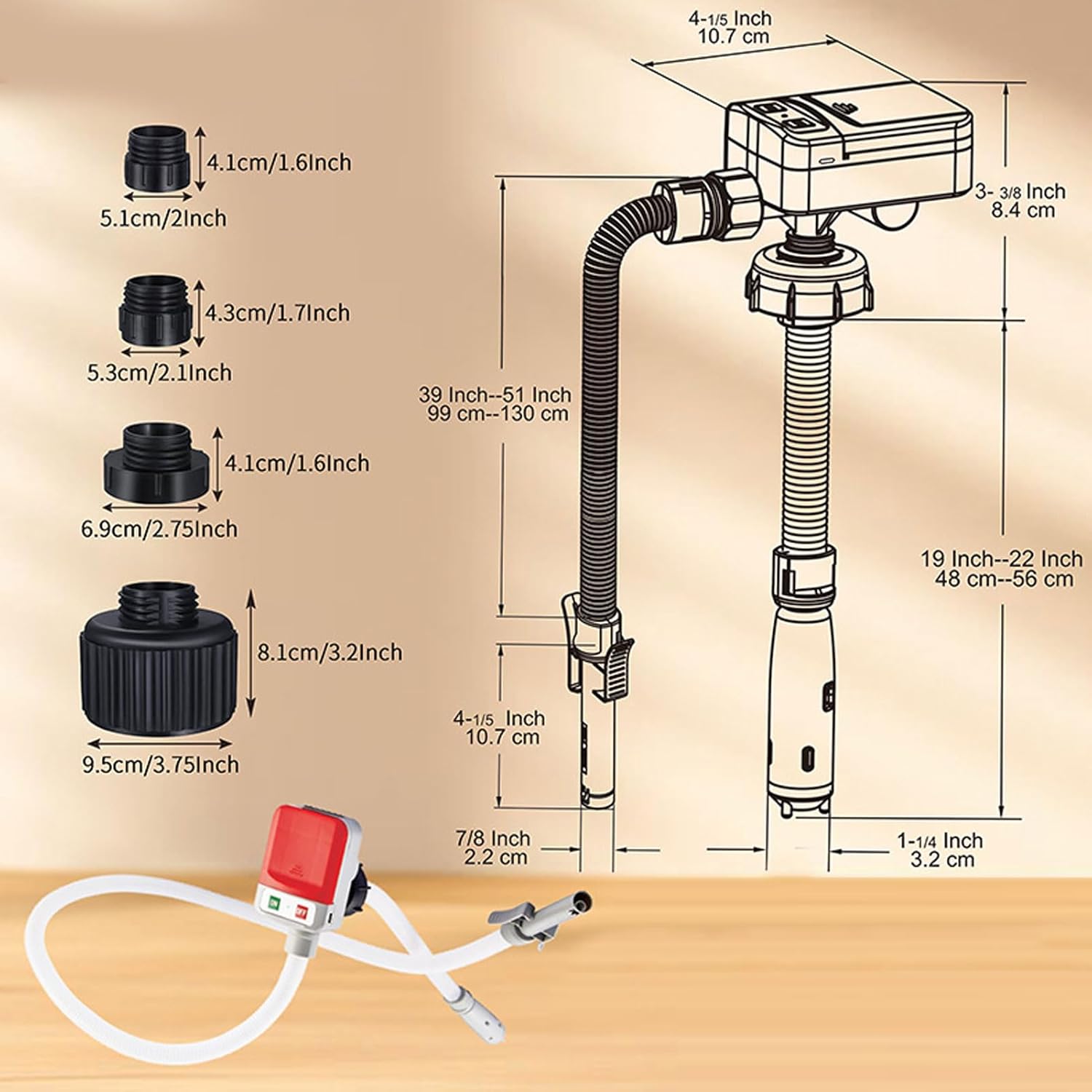 4.1cm/1.6Inch
5.1cm/2Inch

4.3cm/1.7Inch
5.3cm/2.1Inch

4.1cm/1.6Inch
6.9cm/2.75Inch

8.1cm/3.2Inch
9.5cm/3.75Inch

4-1/5 Inch
10.7 cm

3- 3/8 Inch
8.4 cm

39 Inch--51 Inch
99 cm--130 cm

19 Inch--22 Inch
48 cm--56 cm

4-1/5 Inch
10.7 cm

7/8 Inch
2.2 cm

1-1/4 Inch
3.2 cm

ON
OFF