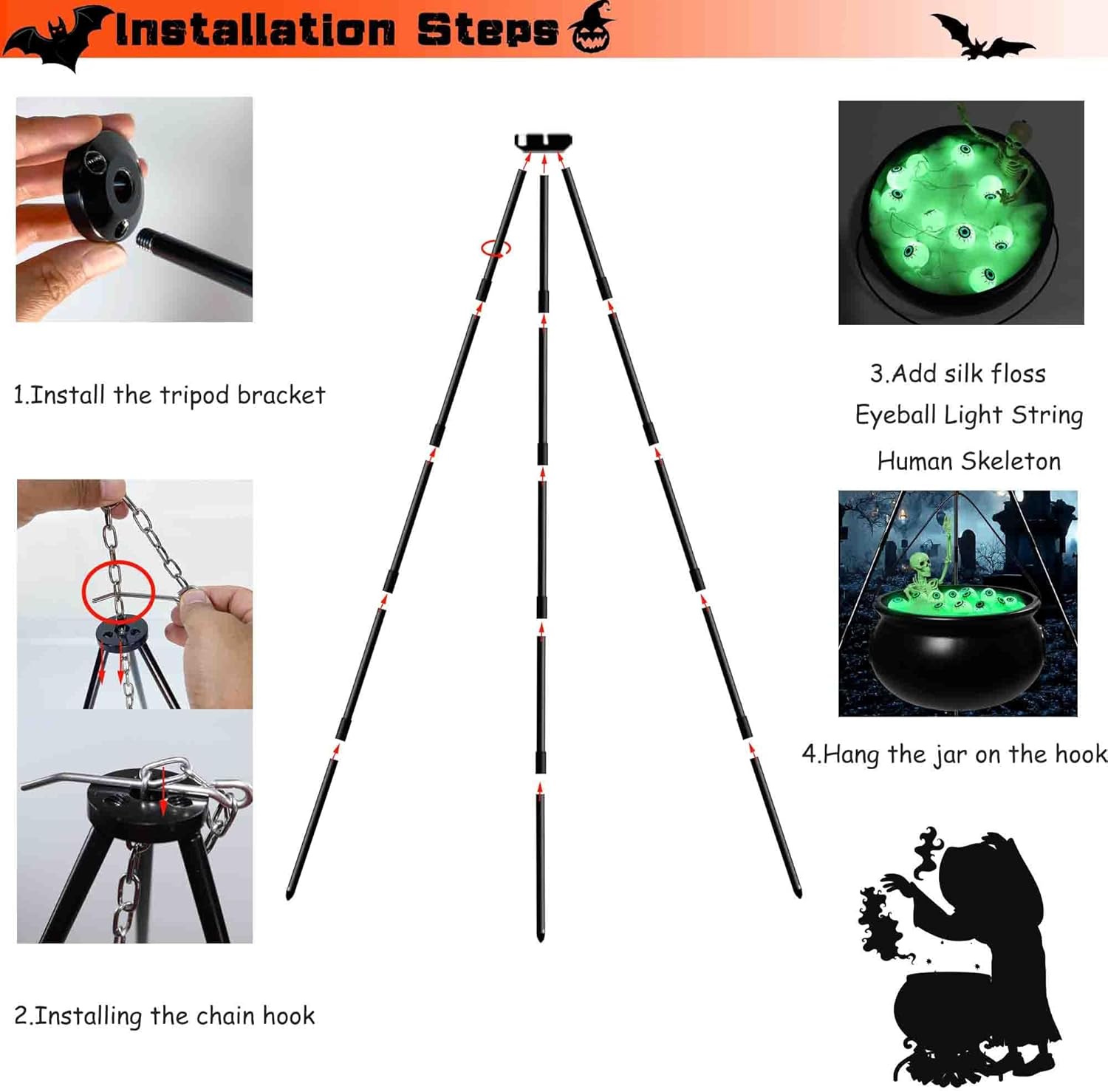 Installation Steps

1.Install the tripod bracket

2.Installing the chain hook

3.Add silk floss
Eyeball Light String
Human Skeleton

4.Hang the jar on the hook