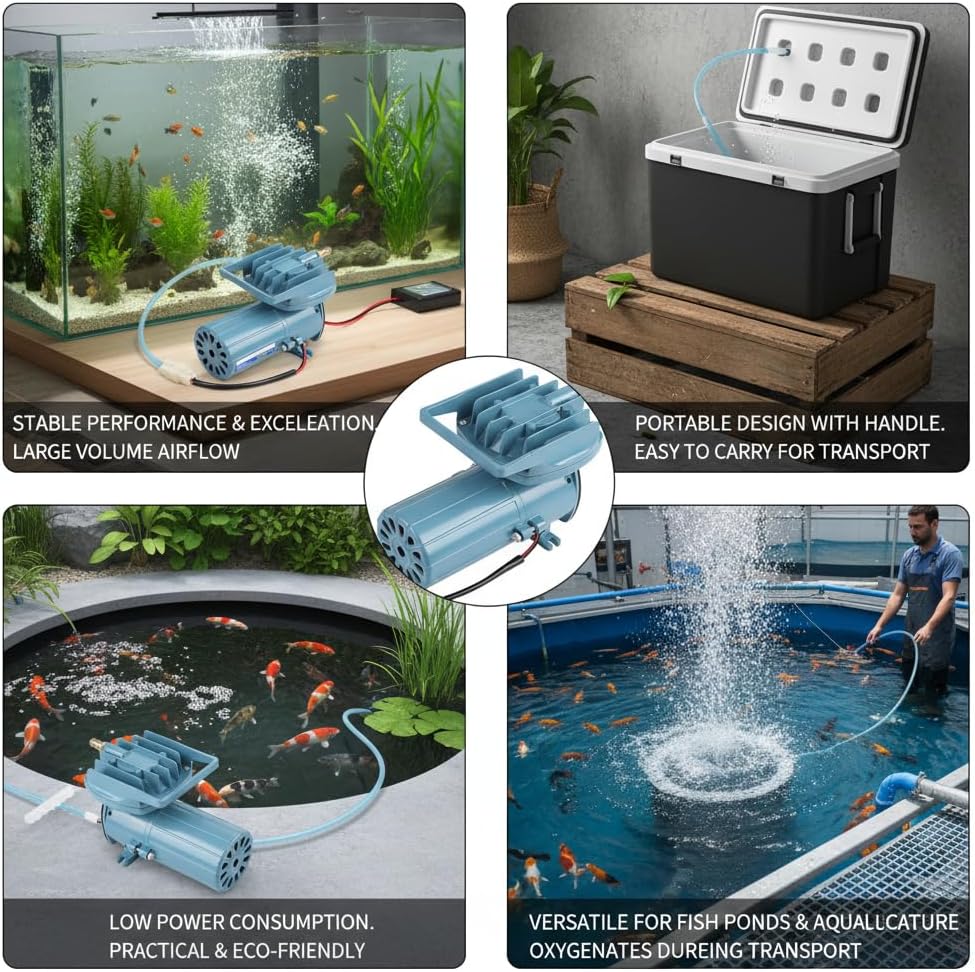 STABLE PERFORMANCE & EXCELEATION. LARGE VOLUME AIRFLOW

PORTABLE DESIGN WITH HANDLE. EASY TO CARRY FOR TRANSPORT

LOW POWER CONSUMPTION. PRACTICAL & ECO-FRIENDLY

VERSATILE FOR FISH PONDS & AQUALLCATURE OXYGENATES DUREING TRANSPORT