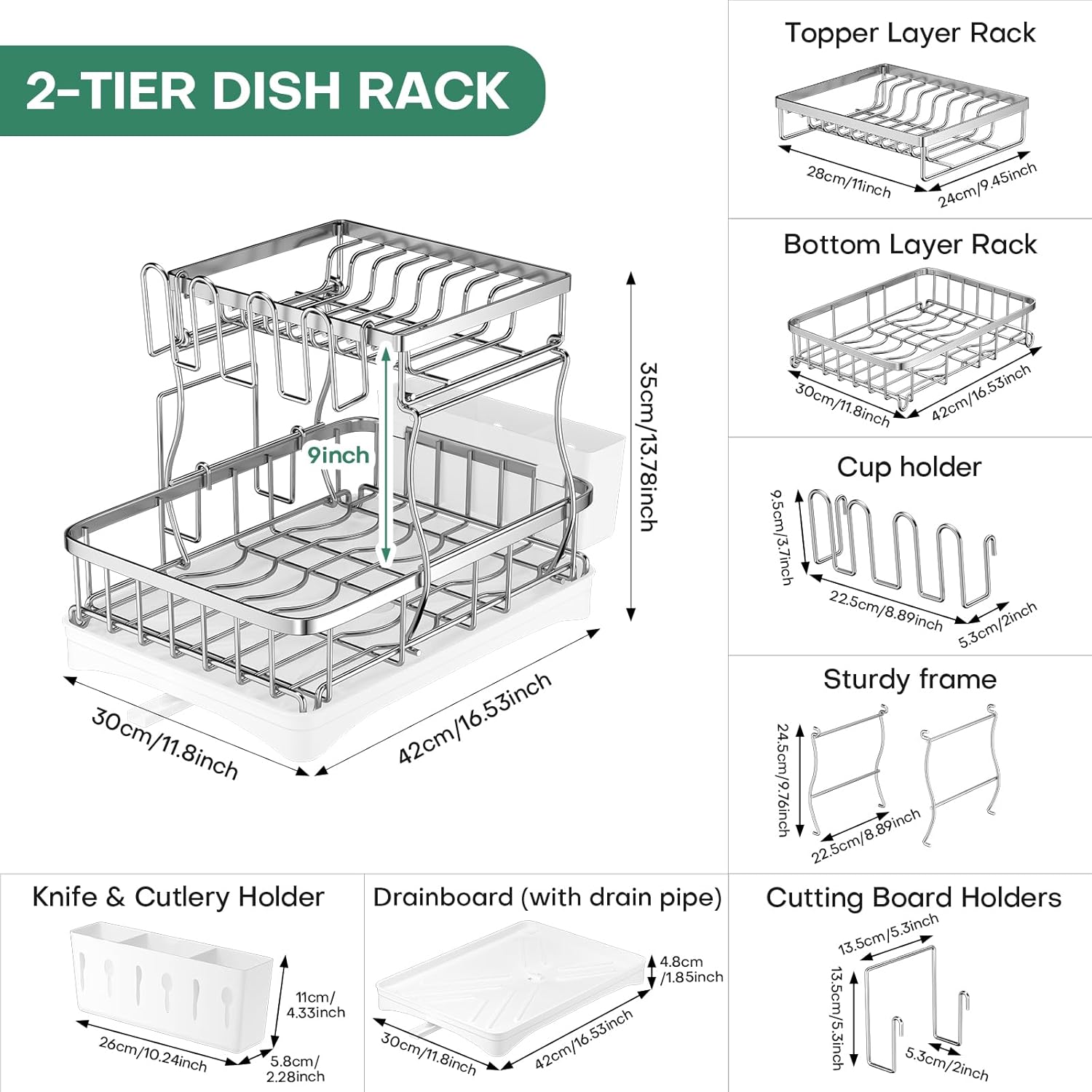 2-TIER DISH RACK

9inch

35cm/13.78inch

30cm/11.8inch

42cm/16.53inch

Topper Layer Rack

28cm/11inch

24cm/9.45inch

Bottom Layer Rack

30cm/11.8inch

42cm/16.53inch

Cup holder

9.5cm/3.7inch

22.5cm/8.89inch

5.3cm/2inch

Sturdy frame

24.5cm/9.76inch

22.5cm/8.89inch

Knife & Cutlery Holder

11cm/ 4.33inch

26cm/10.24inch

5.8cm/ 2.28inch

Drainboard (with drain pipe)

4.8cm /1.85inch

30cm/11.8inch

42cm/16.53inch

Cutting Board Holders

13.5cm/5.3inch

13.5cm/5.3inch

5.3cm/2inch