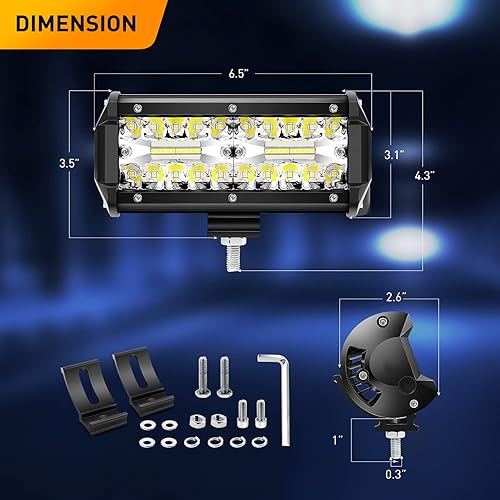 DIMENSION

6.5"

3.5"

3.1"

4.3"

2.6"

1"

0.3"