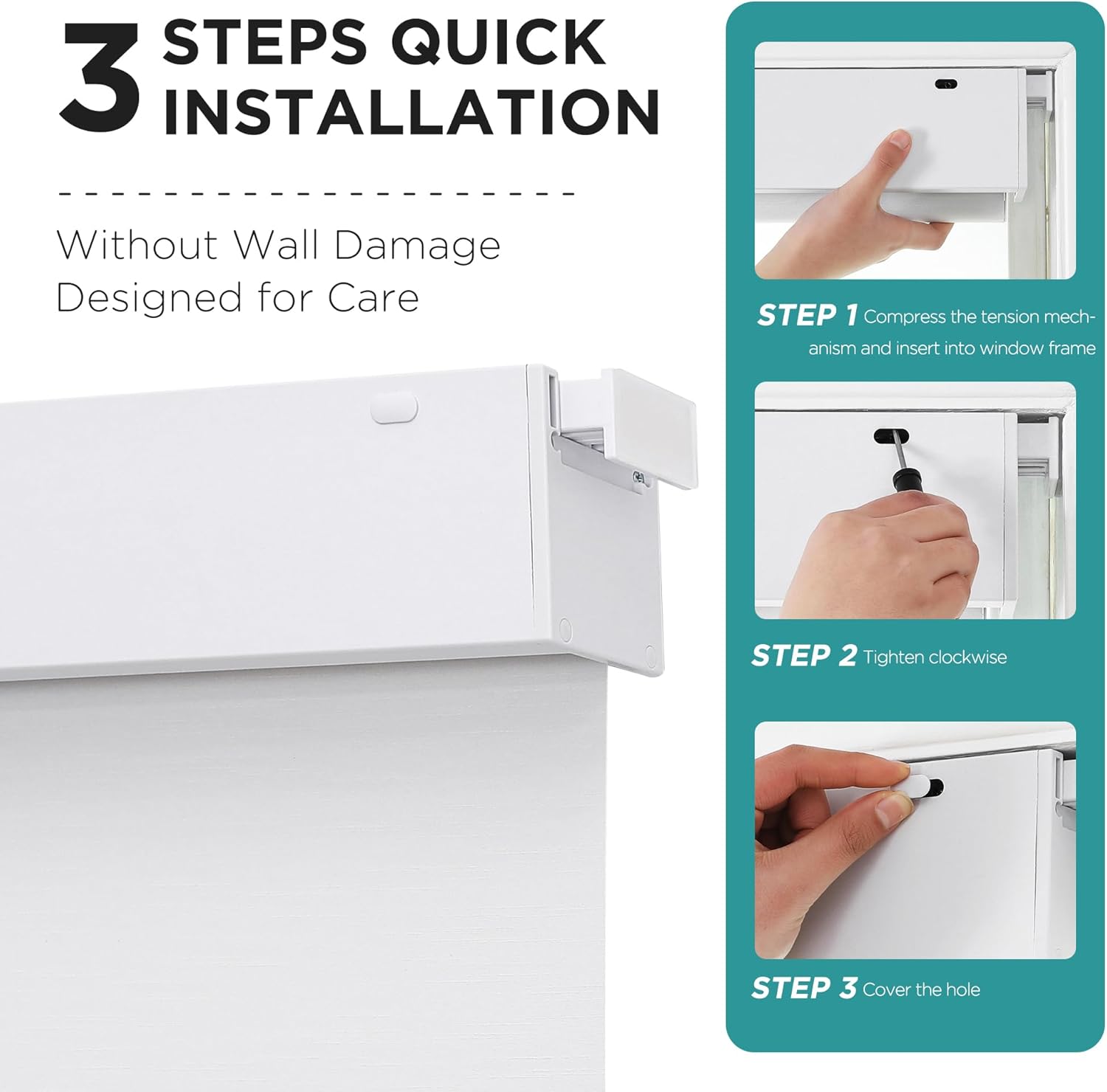 3 STEPS QUICK INSTALLATION

Without Wall Damage
Designed for Care

STEP 1 Compress the tension mechanism and insert into window frame

STEP 2 Tighten clockwise

STEP 3 Cover the hole