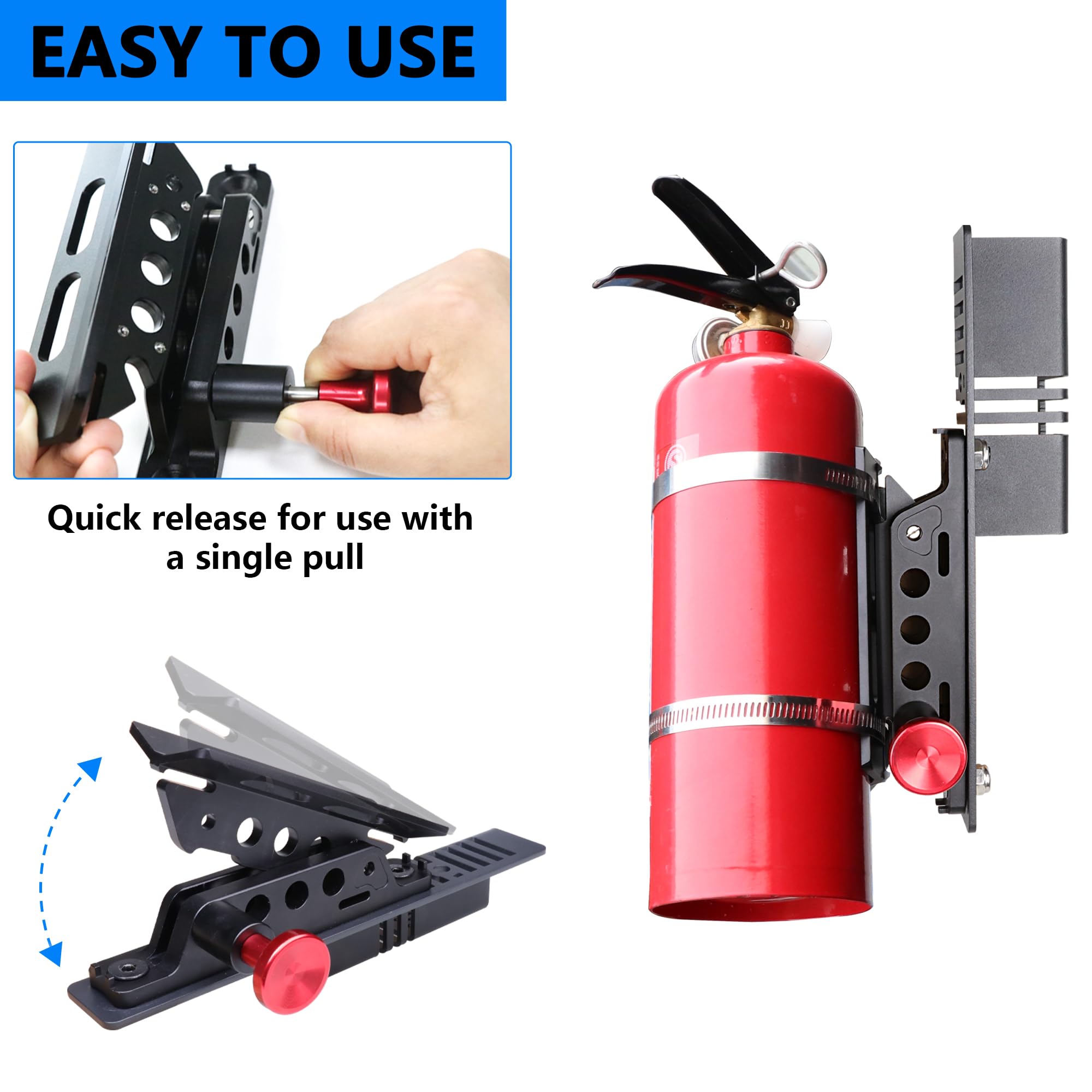 EASY TO USE

Quick release for use with a single pull