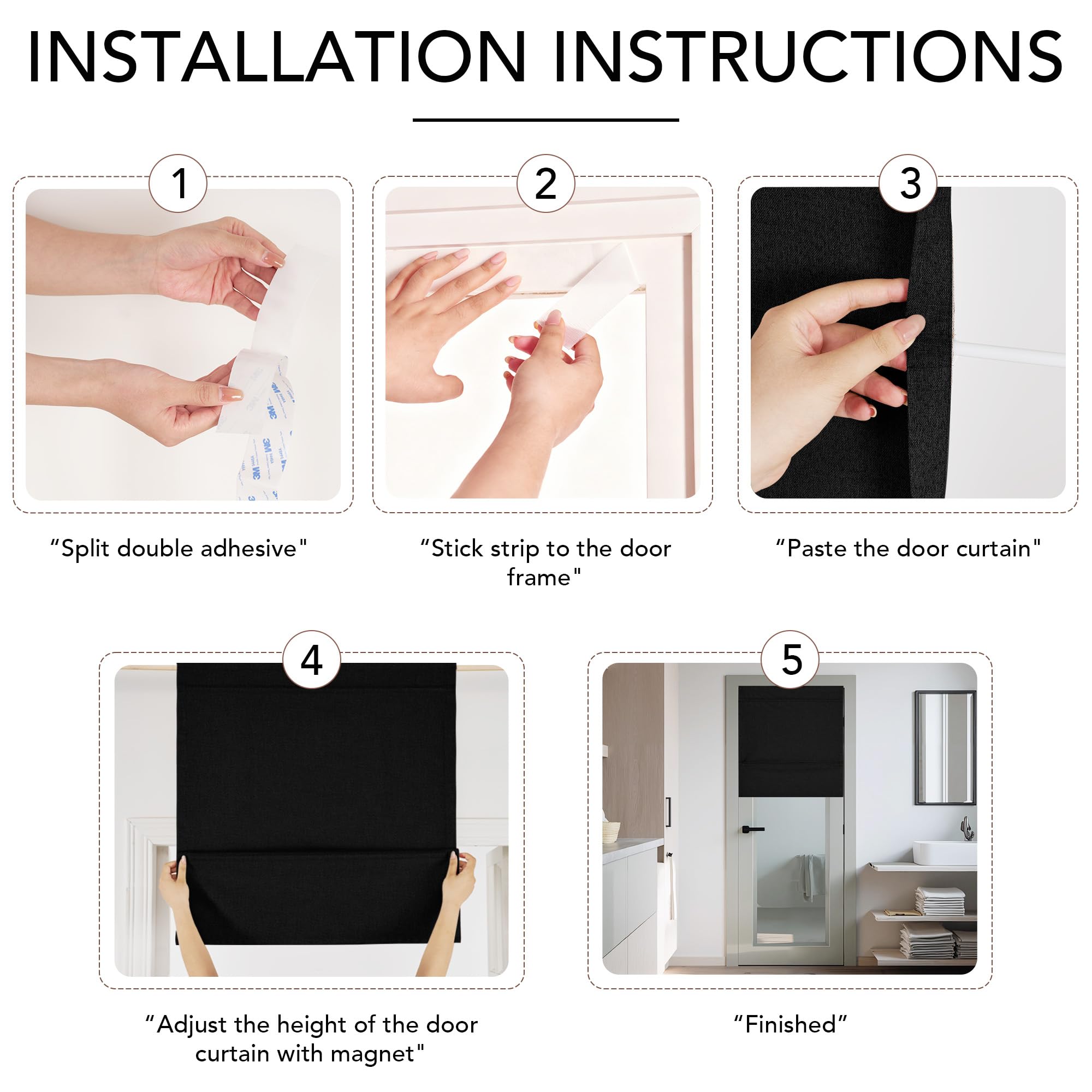 INSTALLATION INSTRUCTIONS

1

"Split double adhesive"

2

"Stick strip to the door frame"

3

"Paste the door curtain"

4

"Adjust the height of the door curtain with magnet"

5

"Finished"