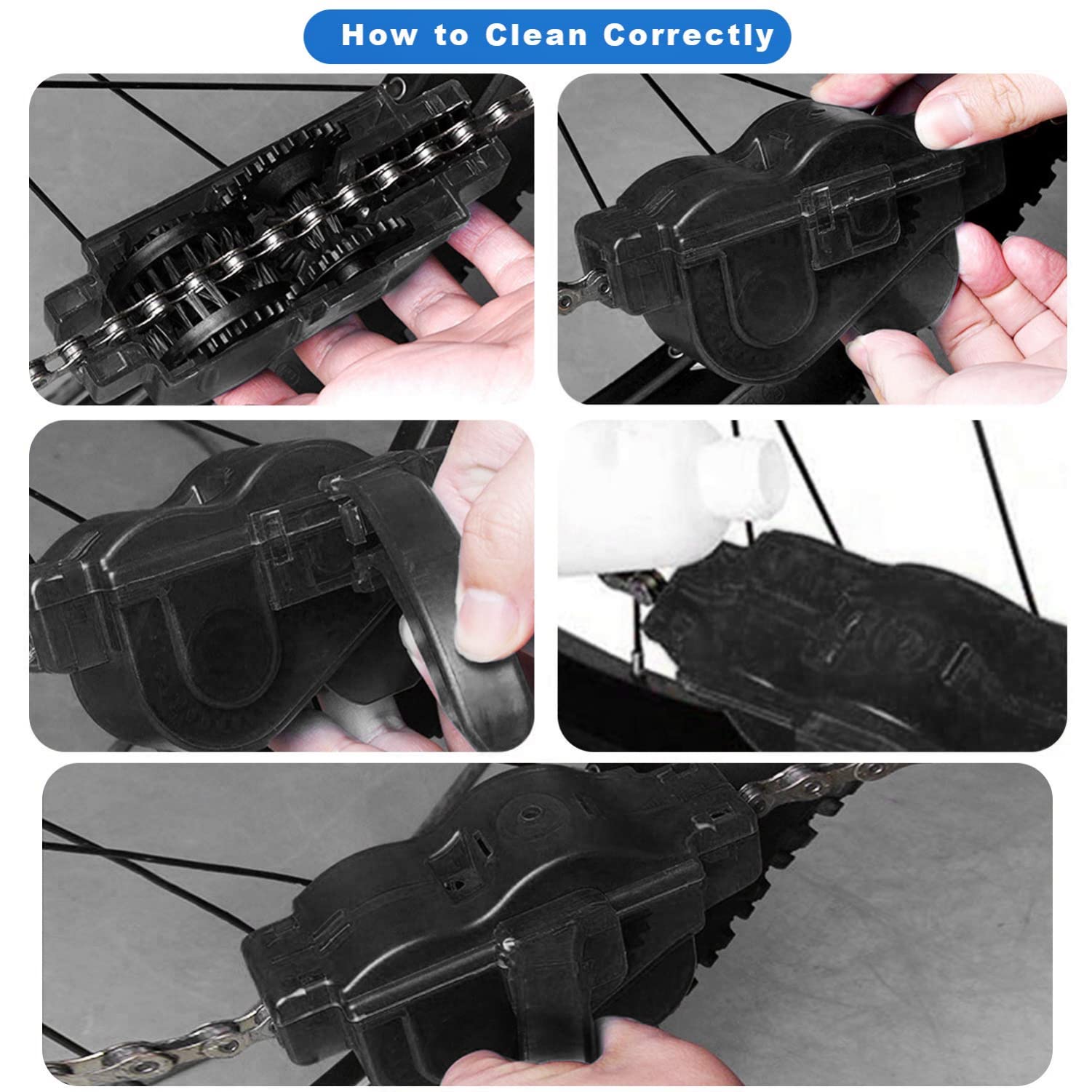 How to Clean Correctly