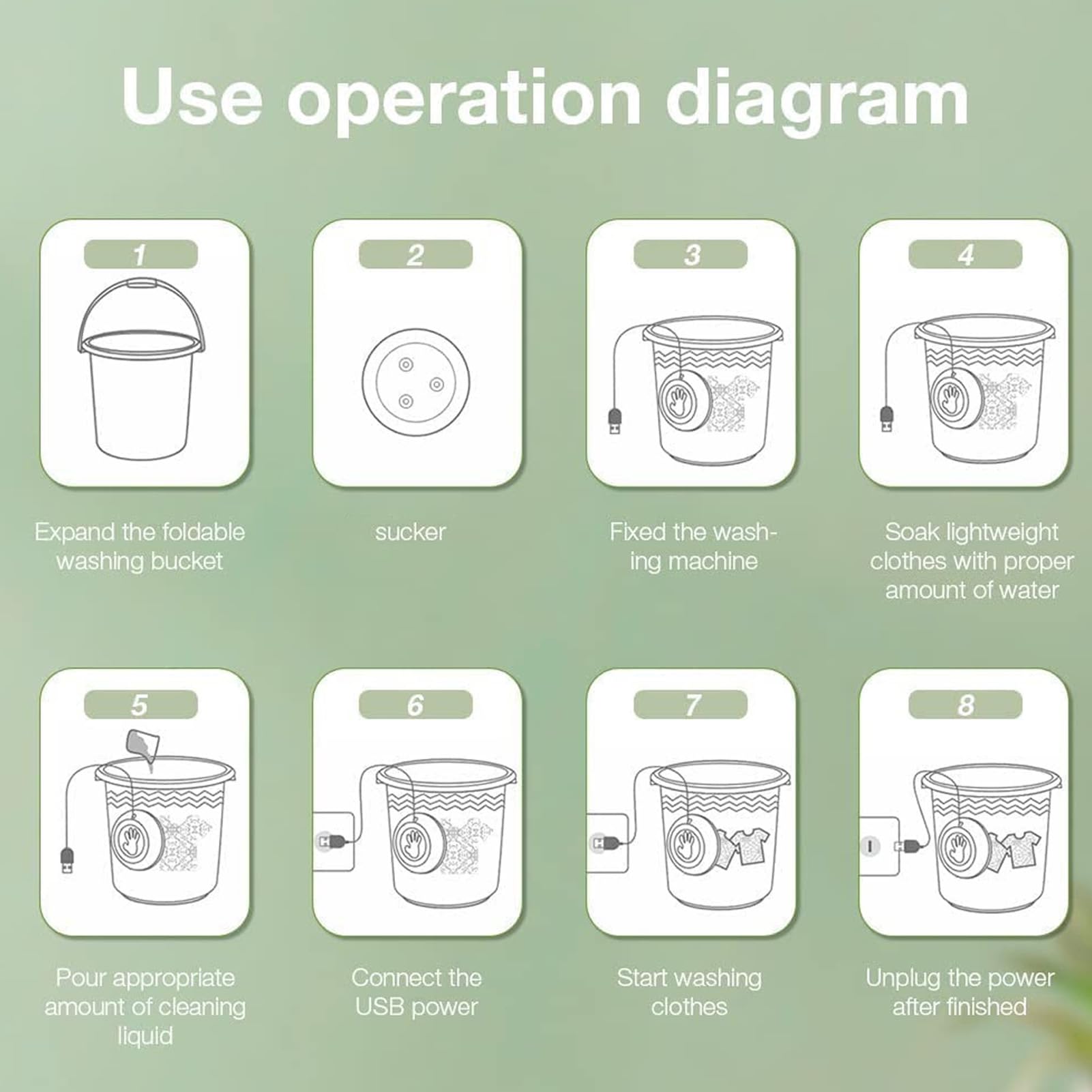 Use operation diagram

1

Expand the foldable washing bucket

2

sucker

3

Fixed the washing machine

4

Soak lightweight clothes with proper amount of water

5

Pour appropriate amount of cleaning liquid

6

Connect the USB power

7

Start washing clothes

8

Unplug the power after finished