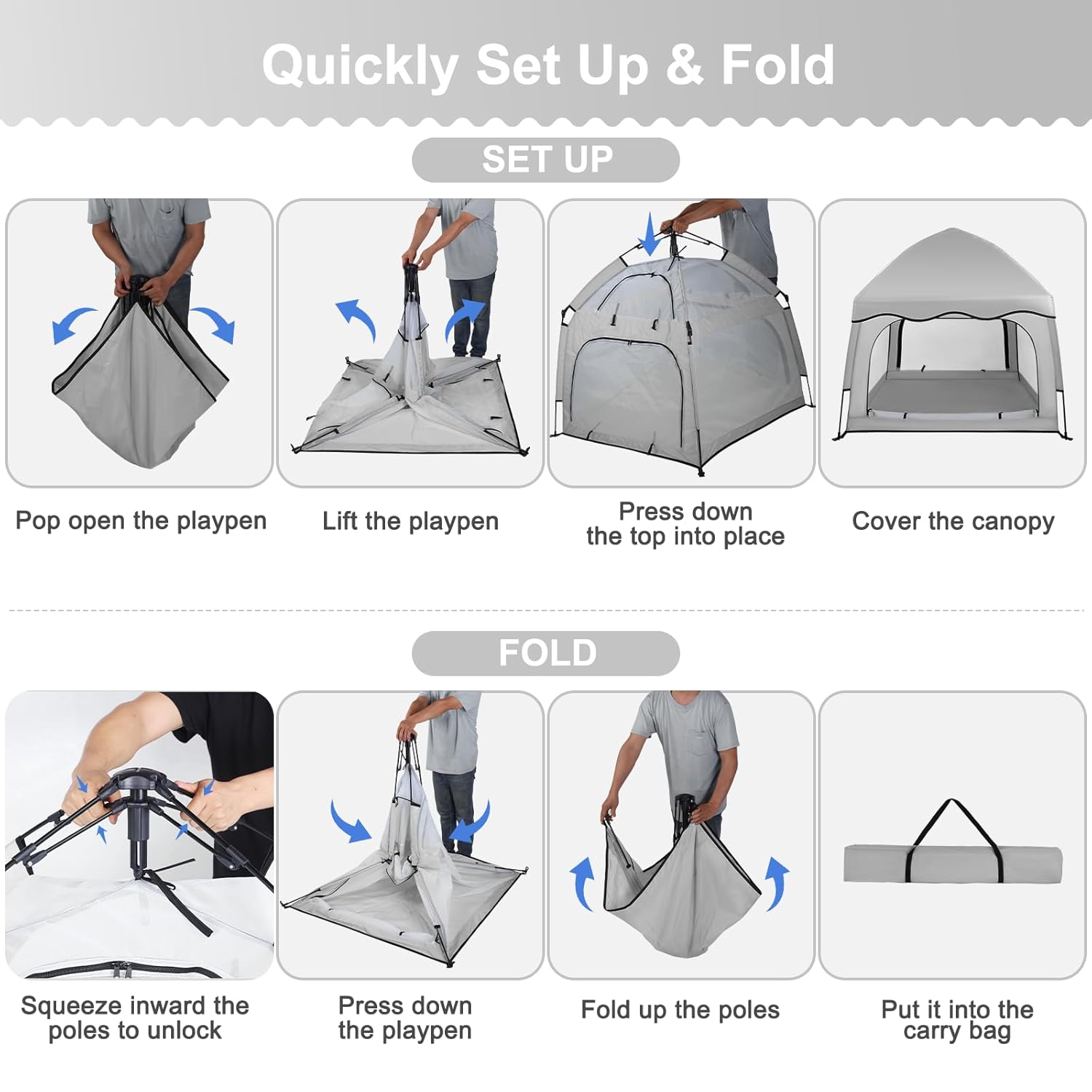 Quickly Set Up & Fold

SET UP

Pop open the playpen

Lift the playpen

Press down the top into place

Cover the canopy

FOLD

Squeeze inward the poles to unlock

Press down the playpen

Fold up the poles

Put it into the carry bag