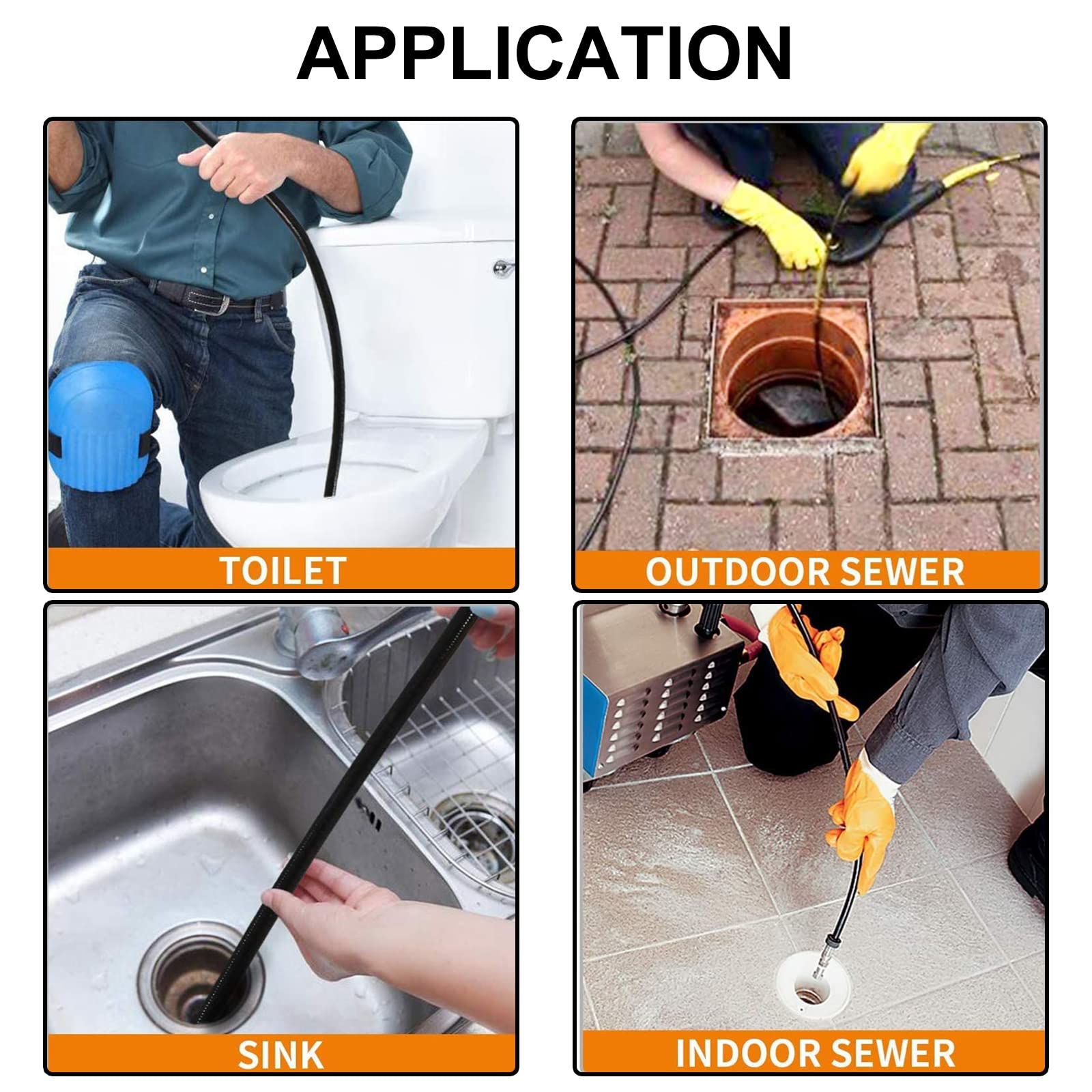 APPLICATION

TOILET

OUTDOOR SEWER

SINK

INDOOR SEWER