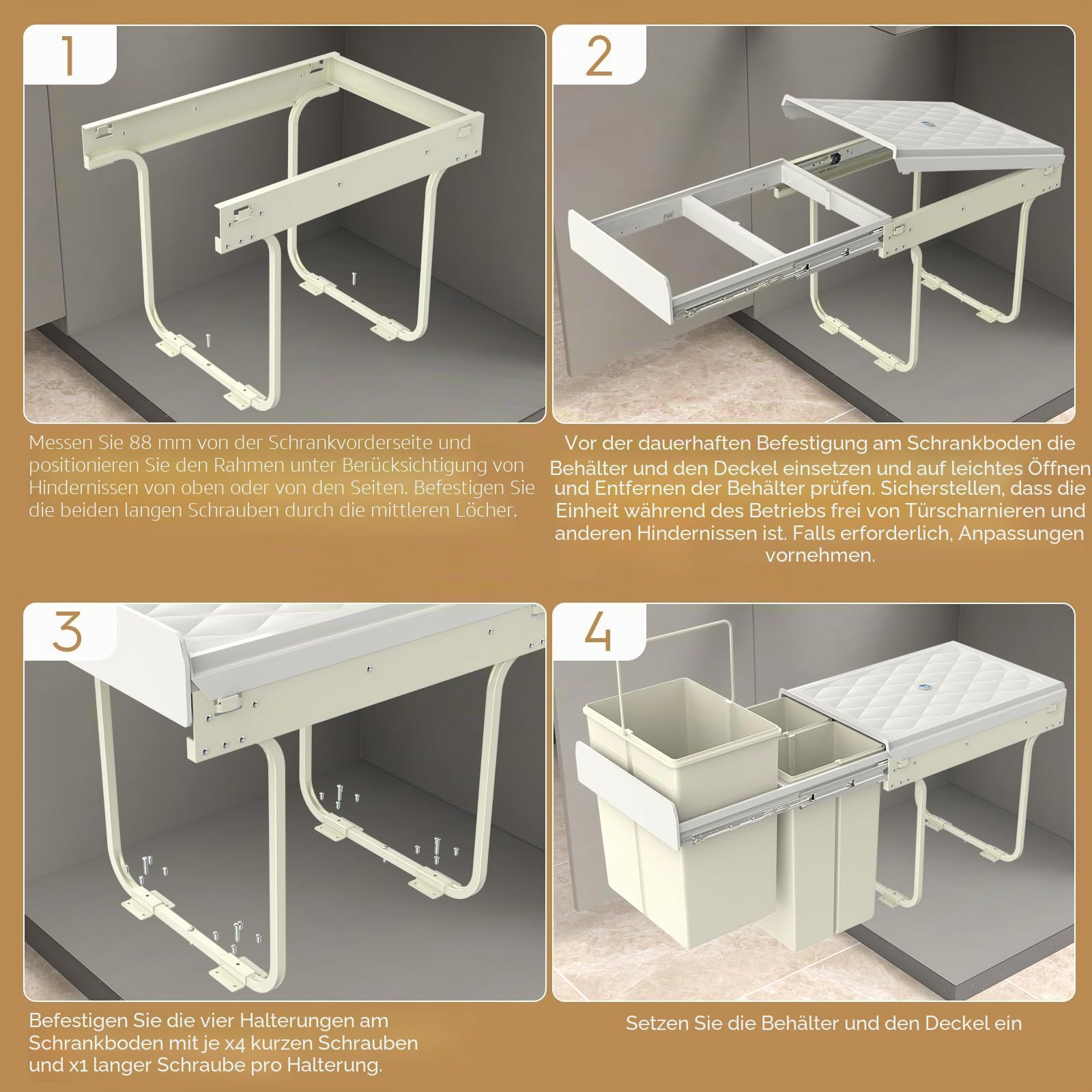 1

Messen Sie 88 mm von der Schrankvorderseite und positionieren Sie den Rahmen unter Berücksichtigung von Hindernissen von oben oder von den Seiten. Befestigen Sie die beiden langen Schrauben durch die mittleren Löcher.

2

Vor der dauerhaften Befestigung am Schrankboden die Behälter und den Deckel einsetzen und auf leichtes Öffnen und Entfernen der Behälter prüfen. Sicherstellen, dass die Einheit während des Betriebs frei von Türscharnieren und anderen Hindernissen ist. Falls erforderlich, Anpassungen vornehmen.

3

Befestigen Sie die vier Halterungen am Schrankboden mit je x4 kurzen Schrauben und x1 langer Schraube pro Halterung.

4

Setzen Sie die Behälter und den Deckel ein