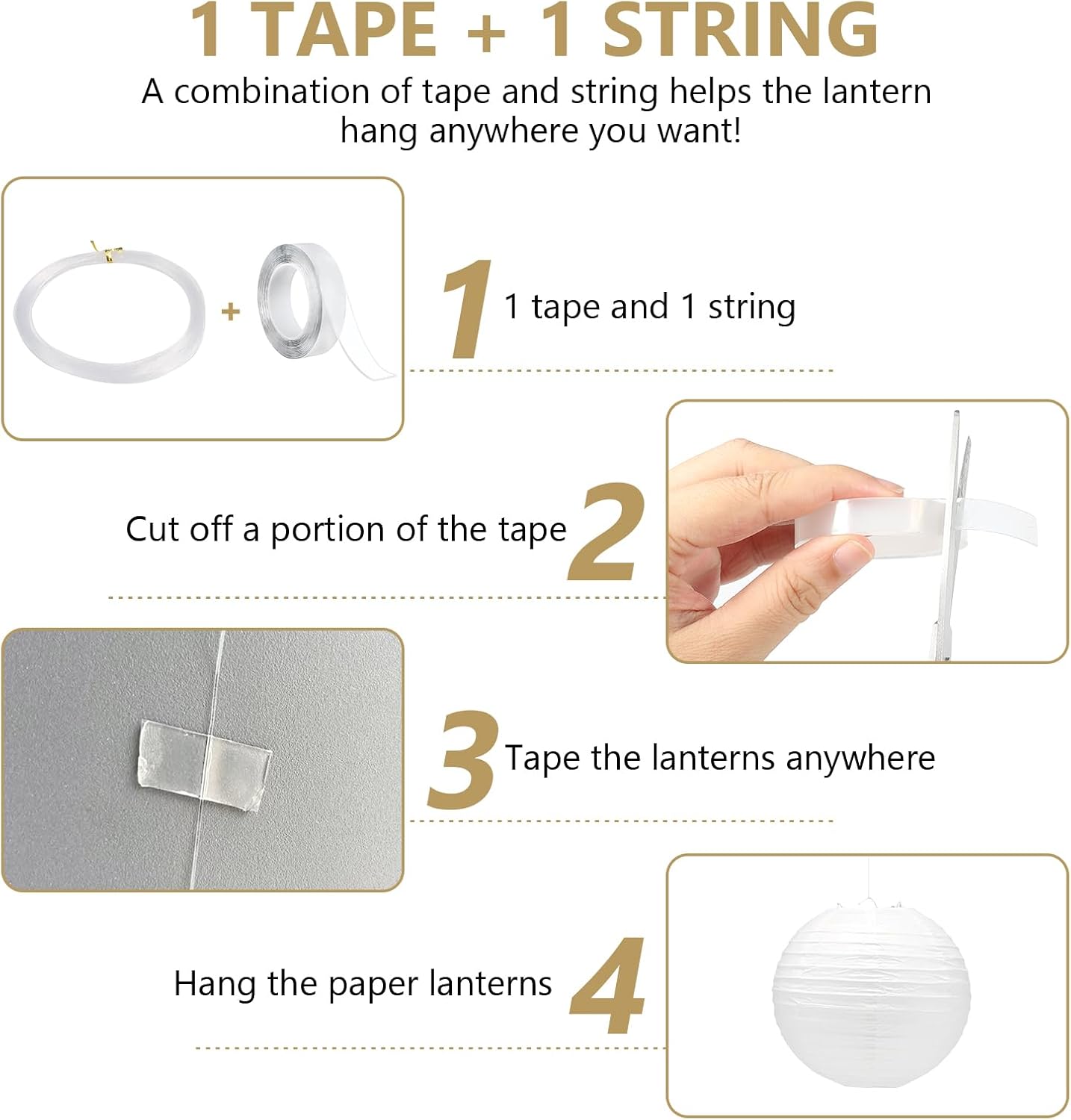 1 TAPE + 1 STRING

A combination of tape and string helps the lantern hang anywhere you want!

+

1 1 tape and 1 string

Cut off a portion of the tape 2

3 Tape the lanterns anywhere

Hang the paper lanterns 4