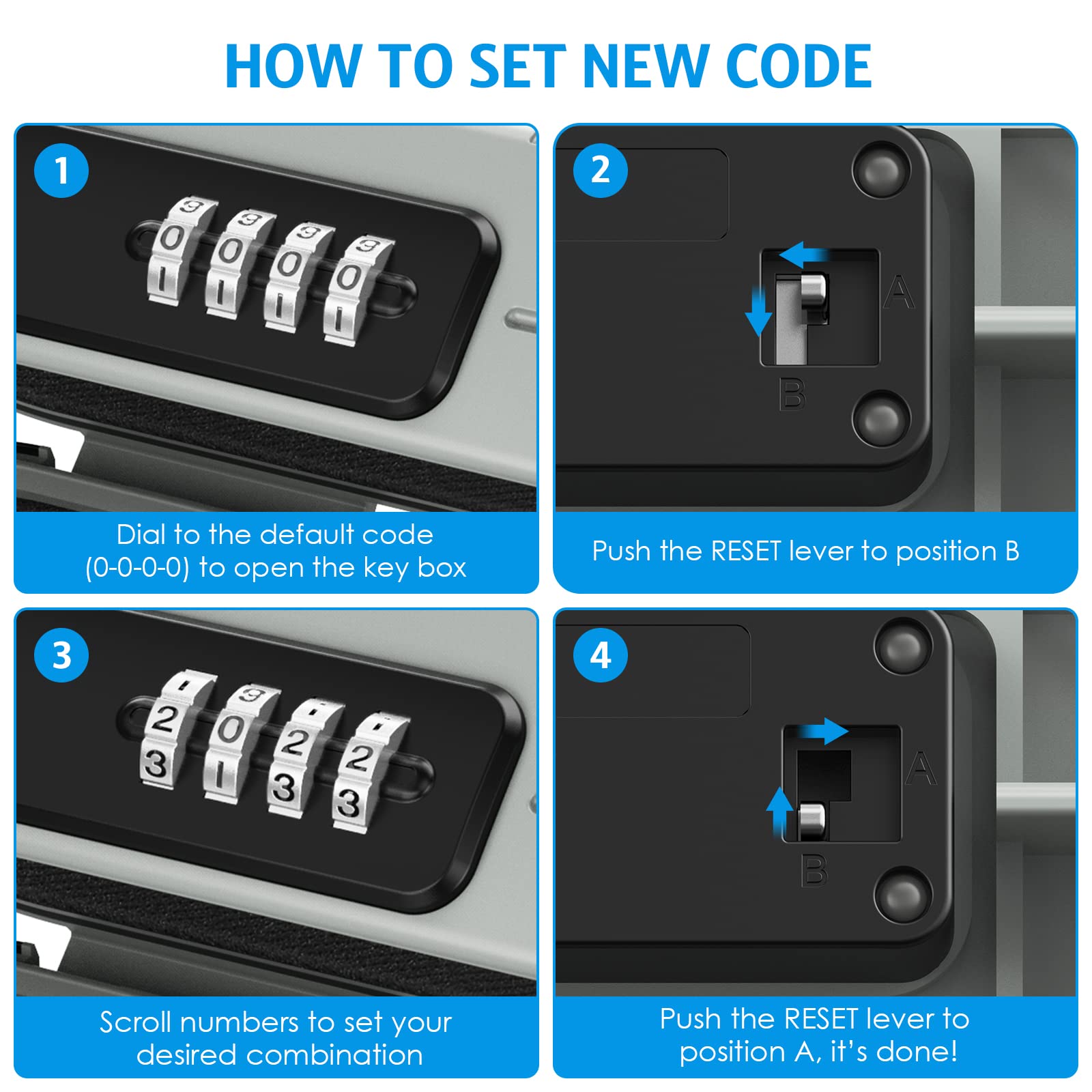 HOW TO SET NEW CODE

1

0 0 0 0

Dial to the default code (0-0-0-0) to open the key box

2

A

B

Push the RESET lever to position B

3

2 0 2 2
3 1 3 3

Scroll numbers to set your desired combination

4

A

B

Push the RESET lever to position A, it's done!