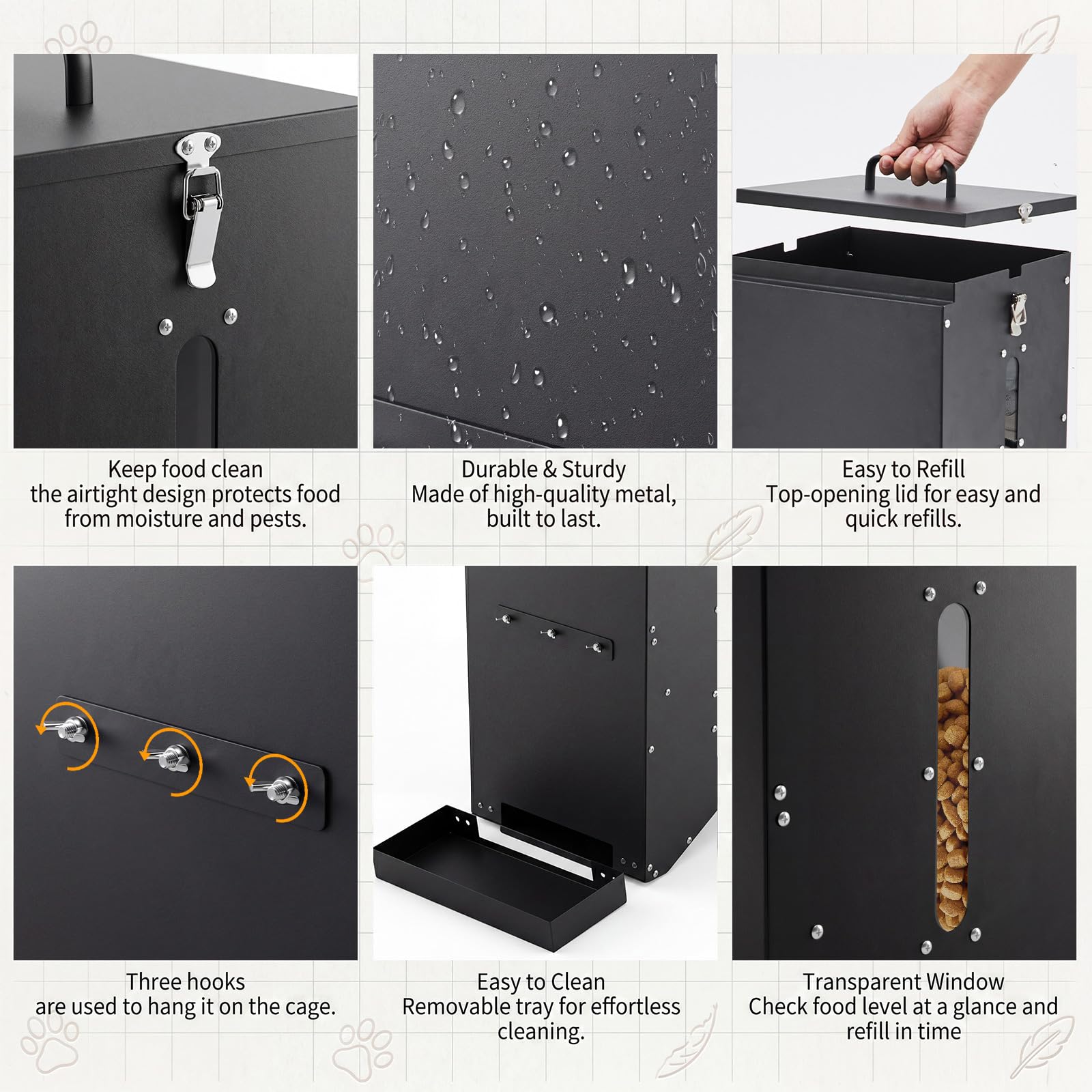 Keep food clean
the airtight design protects food from moisture and pests.

Durable & Sturdy
Made of high-quality metal, built to last.

Easy to Refill
Top-opening lid for easy and quick refills.

Three hooks
are used to hang it on the cage.

Easy to Clean
Removable tray for effortless cleaning.

Transparent Window
Check food level at a glance and refill in time