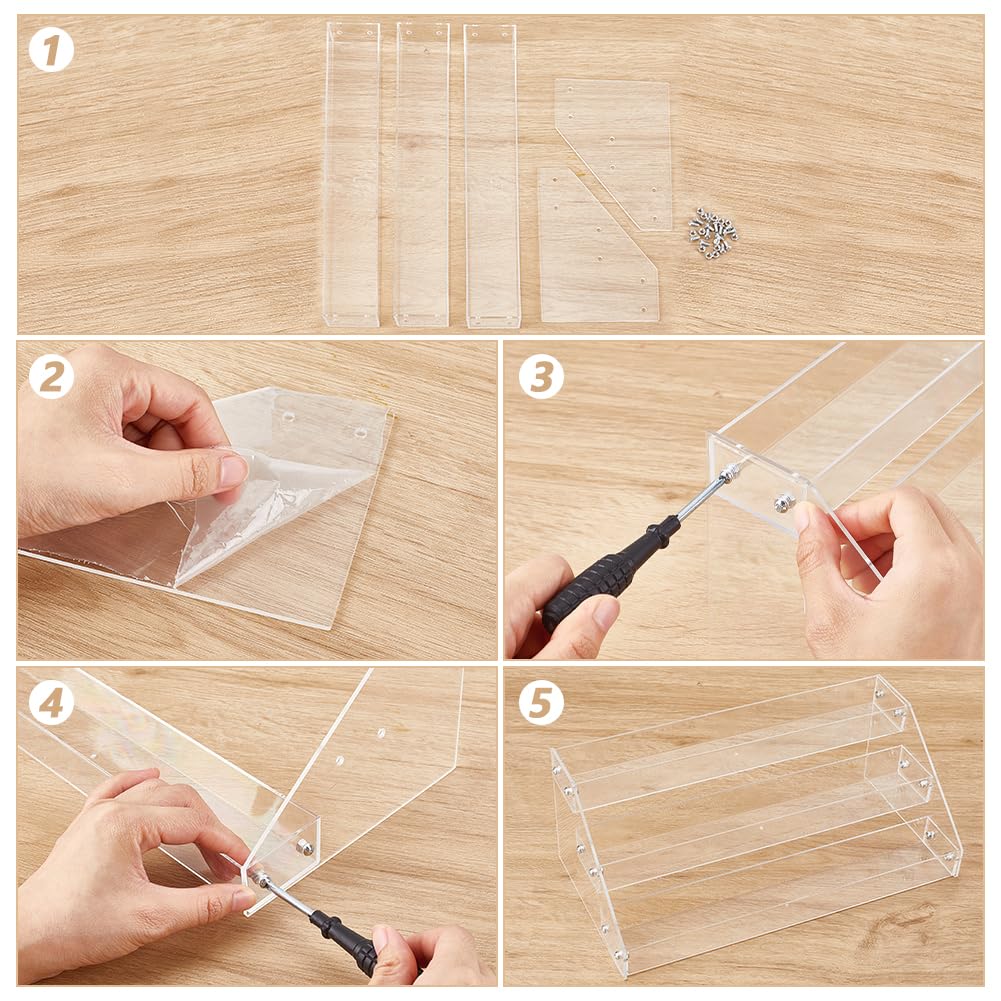 1

2

3

4

5