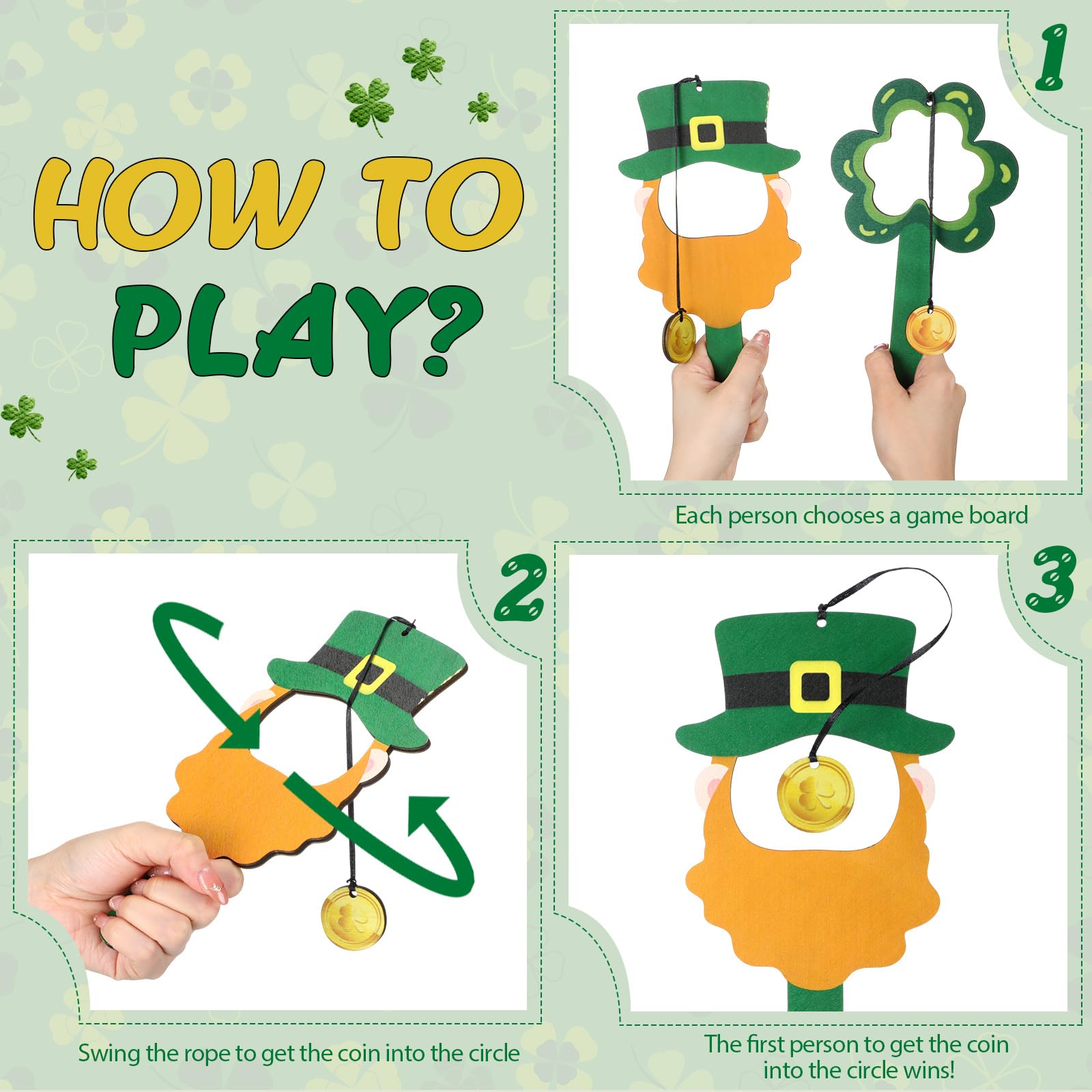 HOW TO PLAY?

1

Each person chooses a game board

2

Swing the rope to get the coin into the circle

3

The first person to get the coin into the circle wins!