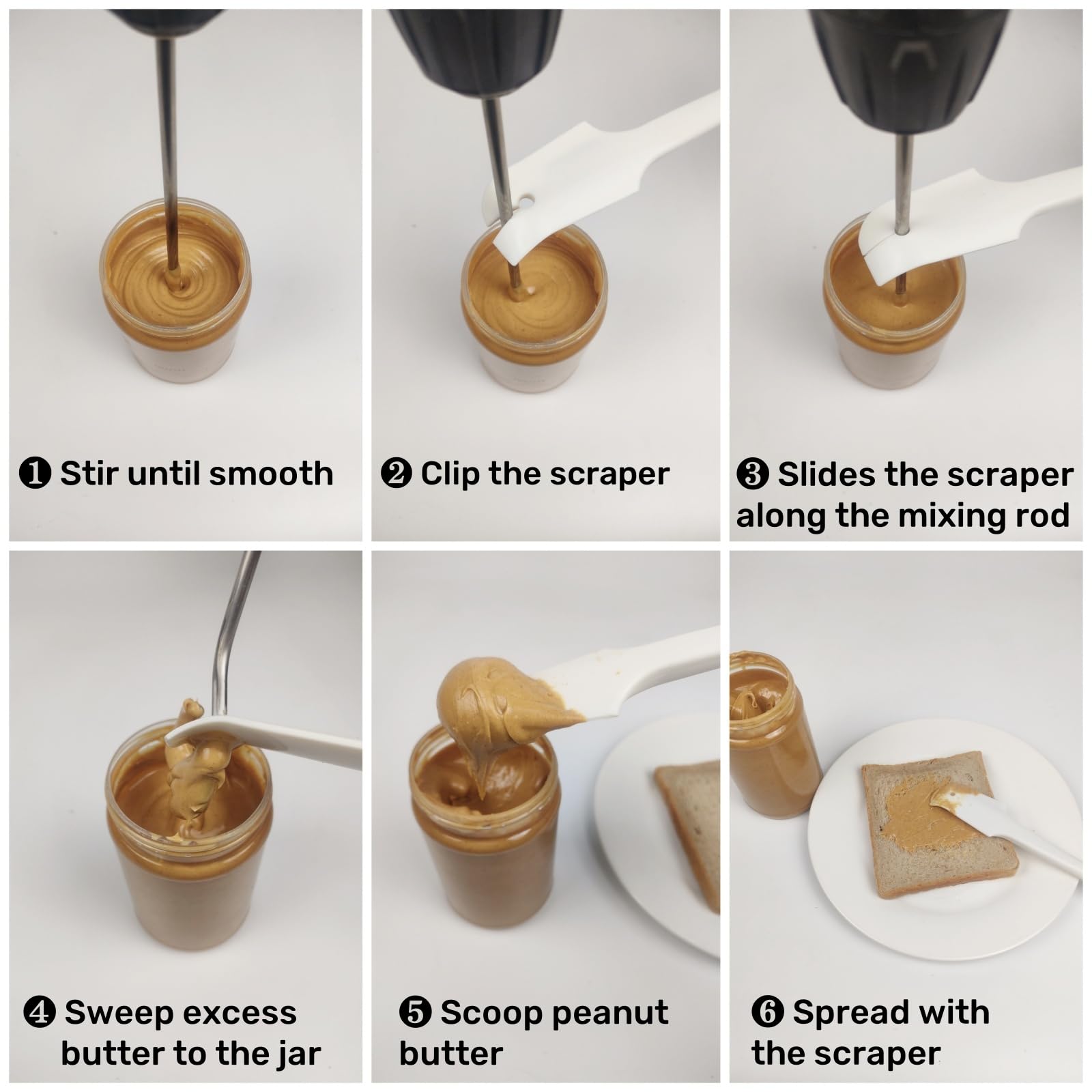 ❶ Stir until smooth

❷ Clip the scraper

❸ Slides the scraper along the mixing rod

❹ Sweep excess butter to the jar

❺ Scoop peanut butter

❻ Spread with the scraper