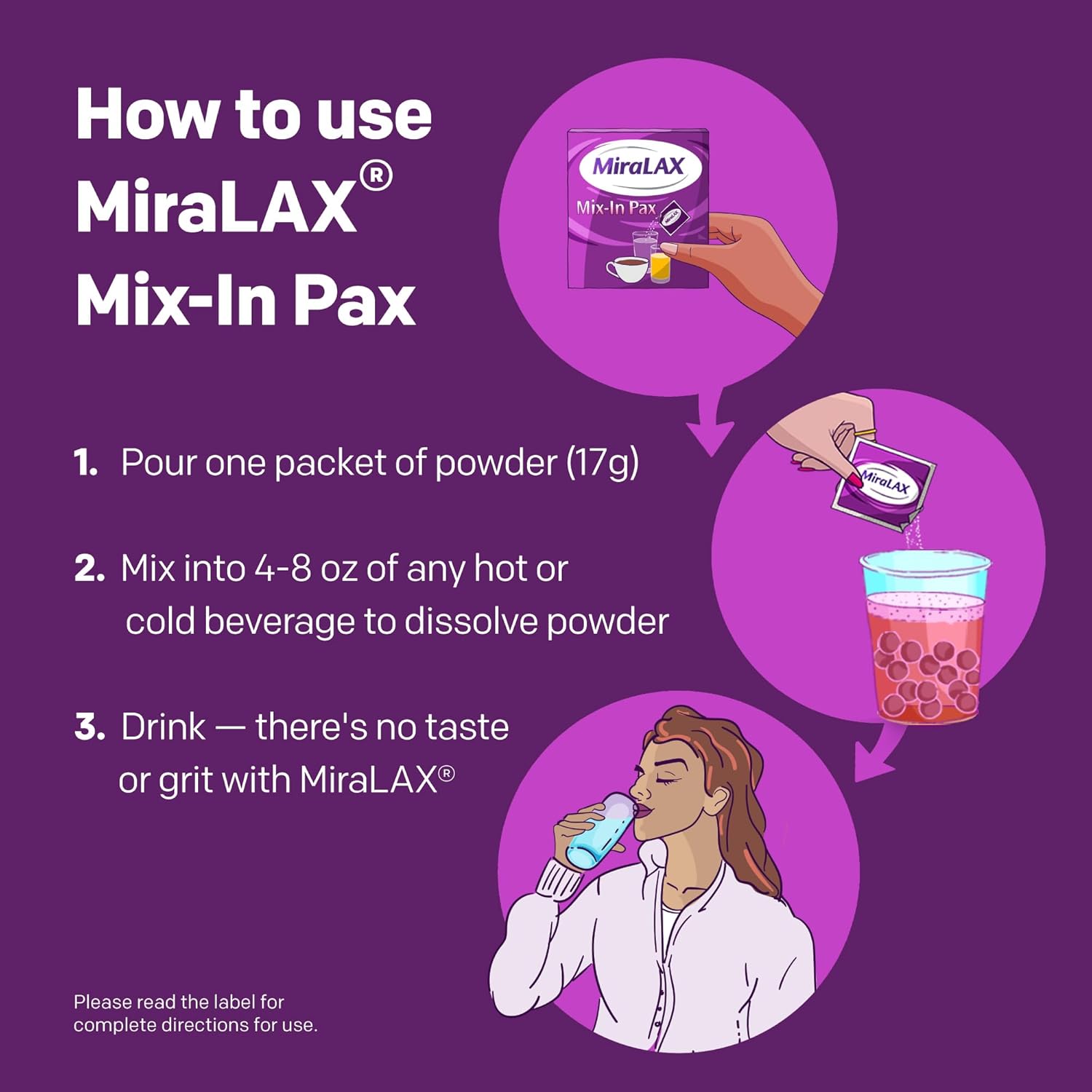 How to use MiraLAX® Mix-In Pax

MiraLAX
Mix-In Pax

1. Pour one packet of powder (17g)

MiraLAX

2. Mix into 4-8 oz of any hot or cold beverage to dissolve powder

3. Drink — there's no taste or grit with MiraLAX®

Please read the label for complete directions for use.