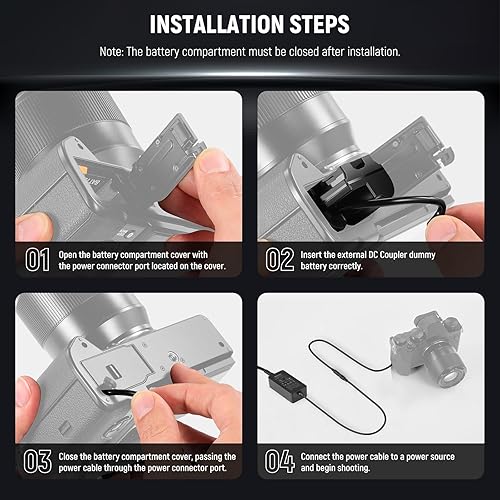 INSTALLATION STEPS

Note: The battery compartment must be closed after installation.

01 Open the battery compartment cover with the power connector port located on the cover.

02 Insert the external DC Coupler dummy battery correctly.

03 Close the battery compartment cover, passing the power cable through the power connector port.

04 Connect the power cable to a power source and begin shooting.