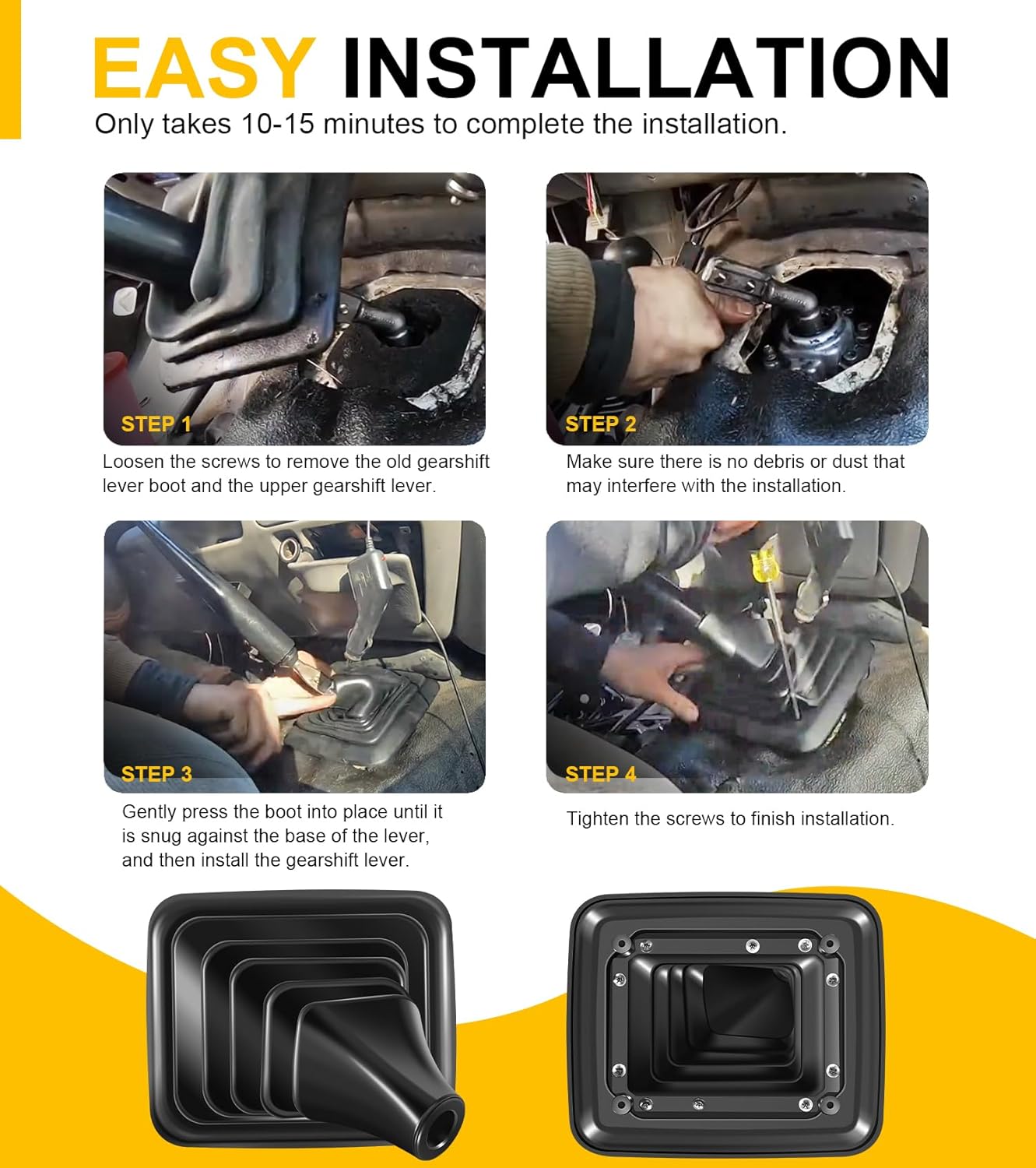 EASY INSTALLATION

Only takes 10-15 minutes to complete the installation.

STEP 1

Loosen the screws to remove the old gearshift lever boot and the upper gearshift lever.

STEP 2

Make sure there is no debris or dust that may interfere with the installation.

STEP 3

Gently press the boot into place until it is snug against the base of the lever, and then install the gearshift lever.

STEP 4

Tighten the screws to finish installation.