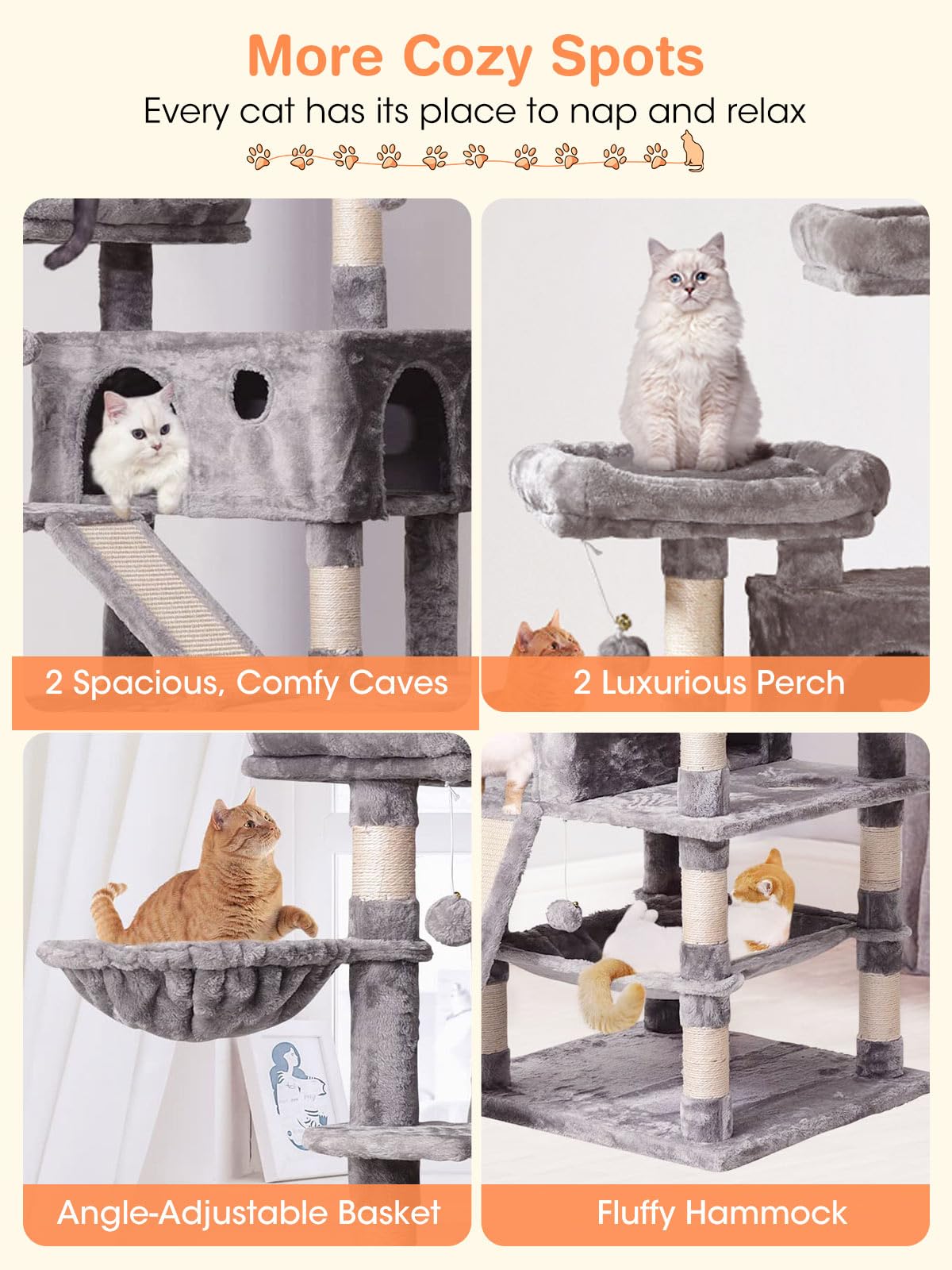 More Cozy Spots

Every cat has its place to nap and relax

2 Spacious, Comfy Caves

2 Luxurious Perch

Angle-Adjustable Basket

Fluffy Hammock