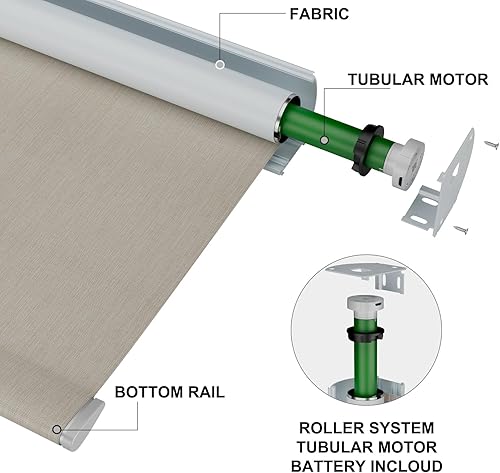 FABRIC

TUBULAR MOTOR

BOTTOM RAIL

ROLLER SYSTEM
TUBULAR MOTOR
BATTERY INCLOUD