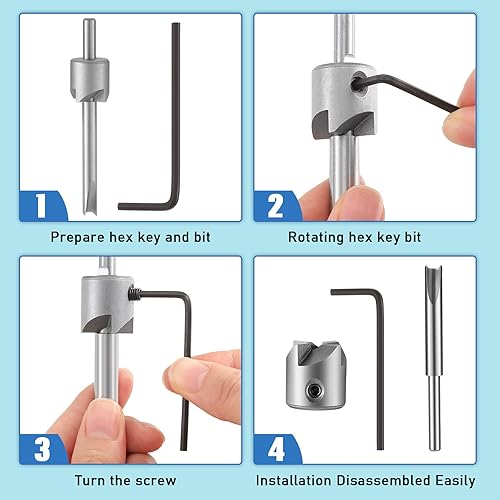 1

Prepare hex key and bit

2

Rotating hex key bit

3

Turn the screw

4

Installation Disassembled Easily