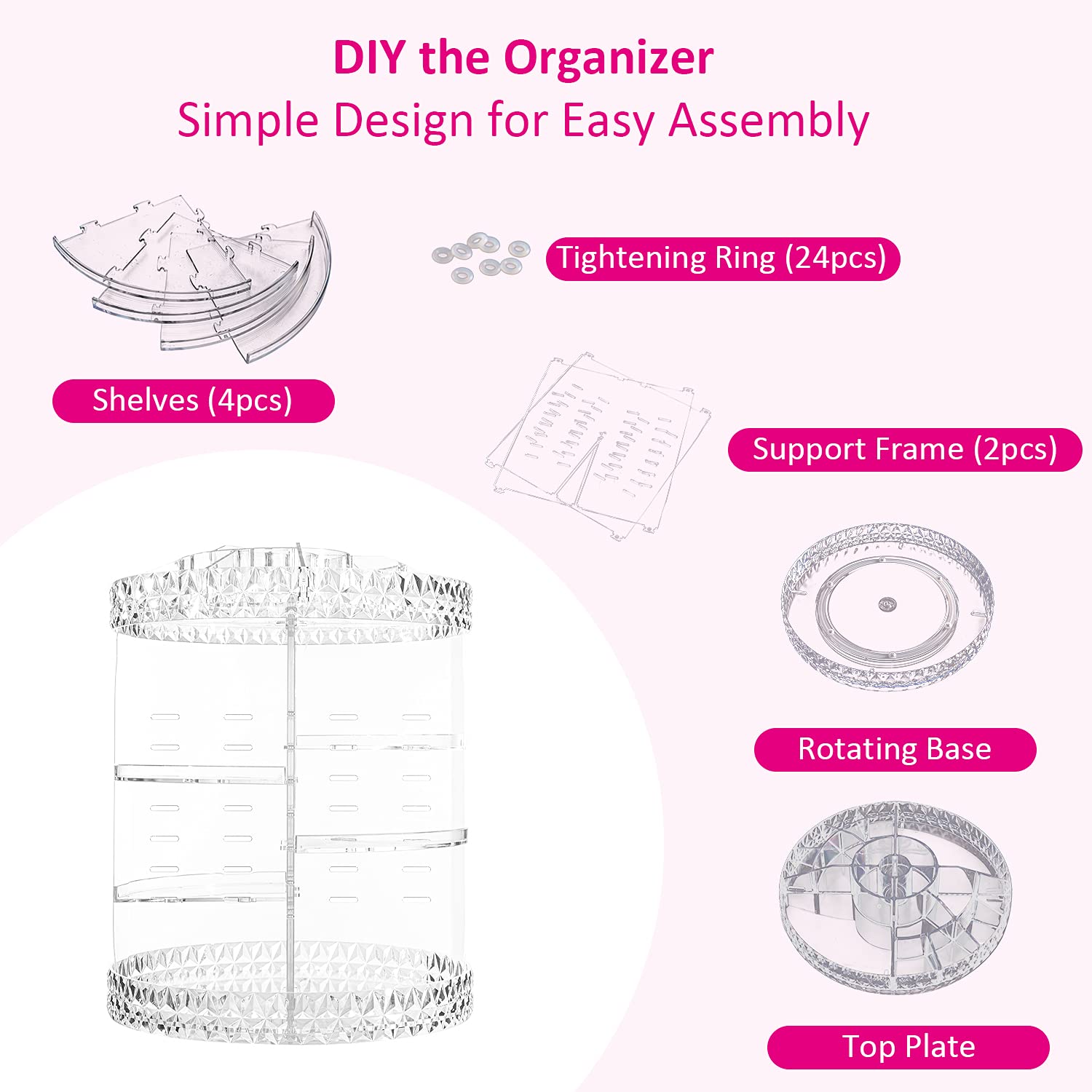 DIY the Organizer
Simple Design for Easy Assembly

Tightening Ring (24pcs)

Shelves (4pcs)

Support Frame (2pcs)

Rotating Base

Top Plate