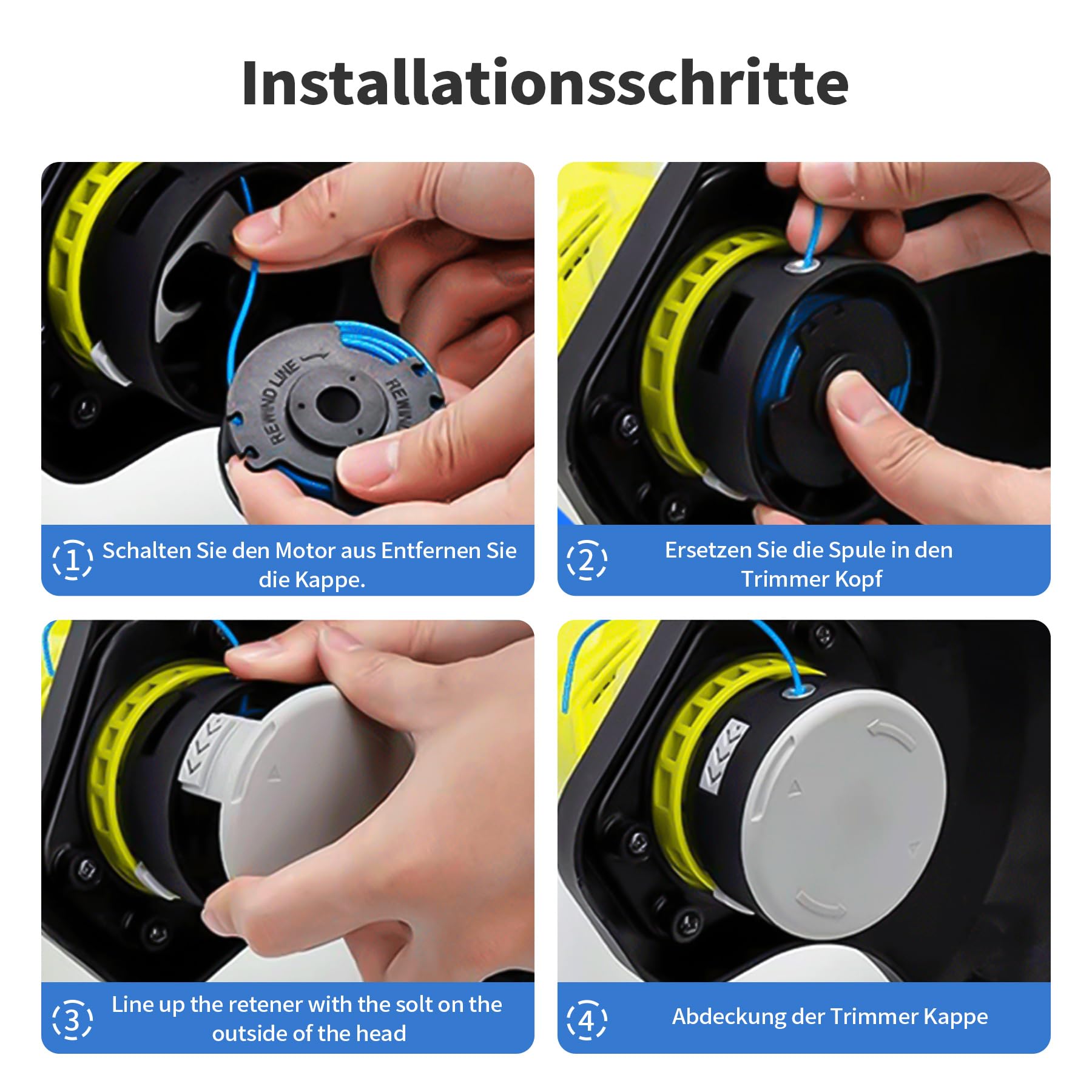 Installationsschritte

REWIND LINE

REWIN

1 Schalten Sie den Motor aus Entfernen Sie die Kappe.

2 Ersetzen Sie die Spule in den Trimmer Kopf

3 Line up the retener with the solt on the outside of the head

4 Abdeckung der Trimmer Kappe