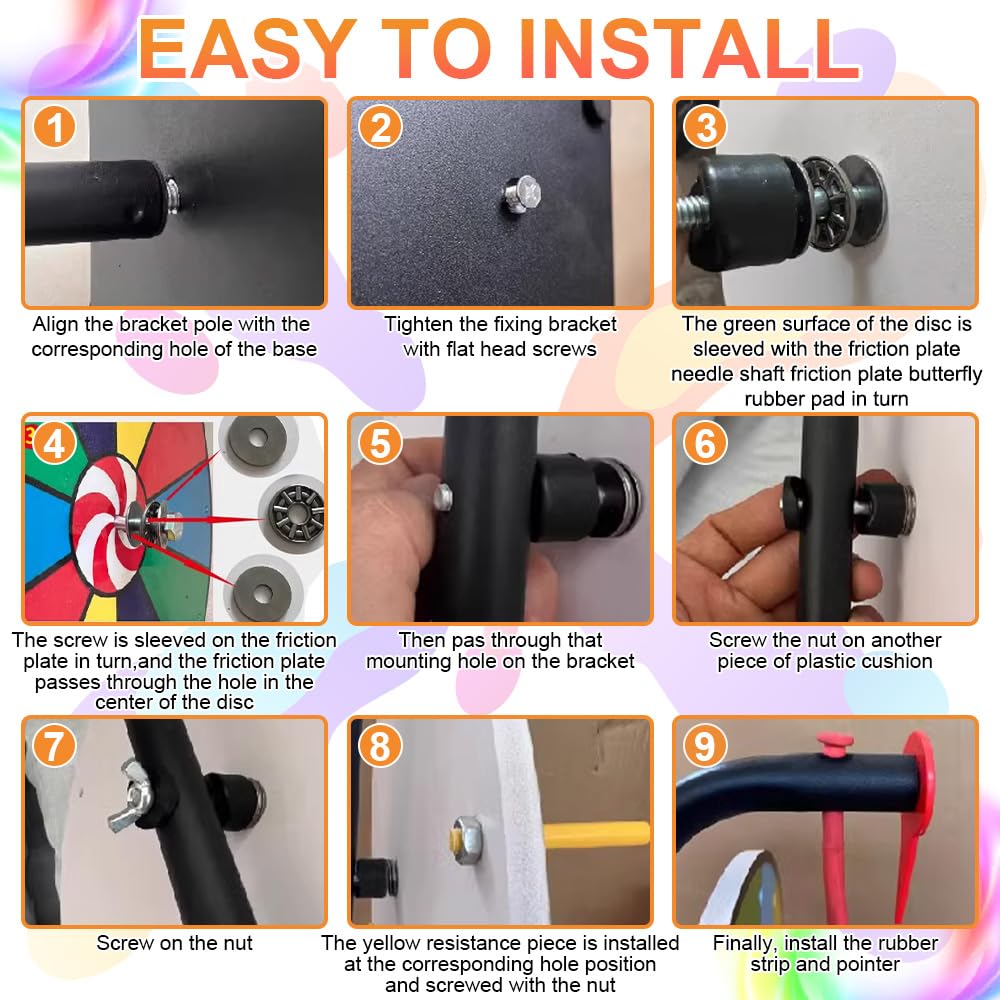 EASY TO INSTALL

1
Align the bracket pole with the corresponding hole of the base

2
Tighten the fixing bracket with flat head screws

3
The green surface of the disc is sleeved with the friction plate needle shaft friction plate butterfly rubber pad in turn

4
The screw is sleeved on the friction plate in turn,and the friction plate passes through the hole in the center of the disc

5
Then pas through that mounting hole on the bracket

6
Screw the nut on another piece of plastic cushion

7
Screw on the nut

8
The yellow resistance piece is installed at the corresponding hole position and screwed with the nut

9
Finally, install the rubber strip and pointer