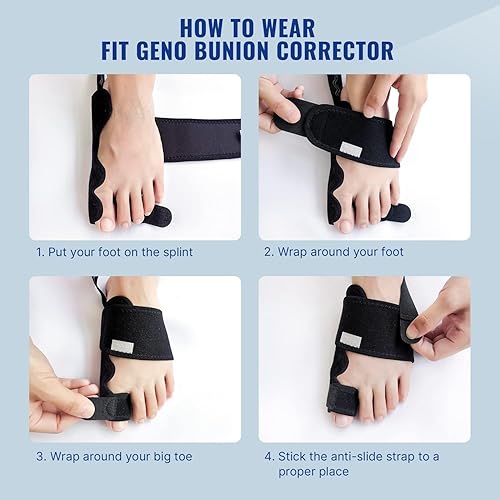 HOW TO WEAR
FIT GENO BUNION CORRECTOR

1. Put your foot on the splint

2. Wrap around your foot

3. Wrap around your big toe

4. Stick the anti-slide strap to a proper place