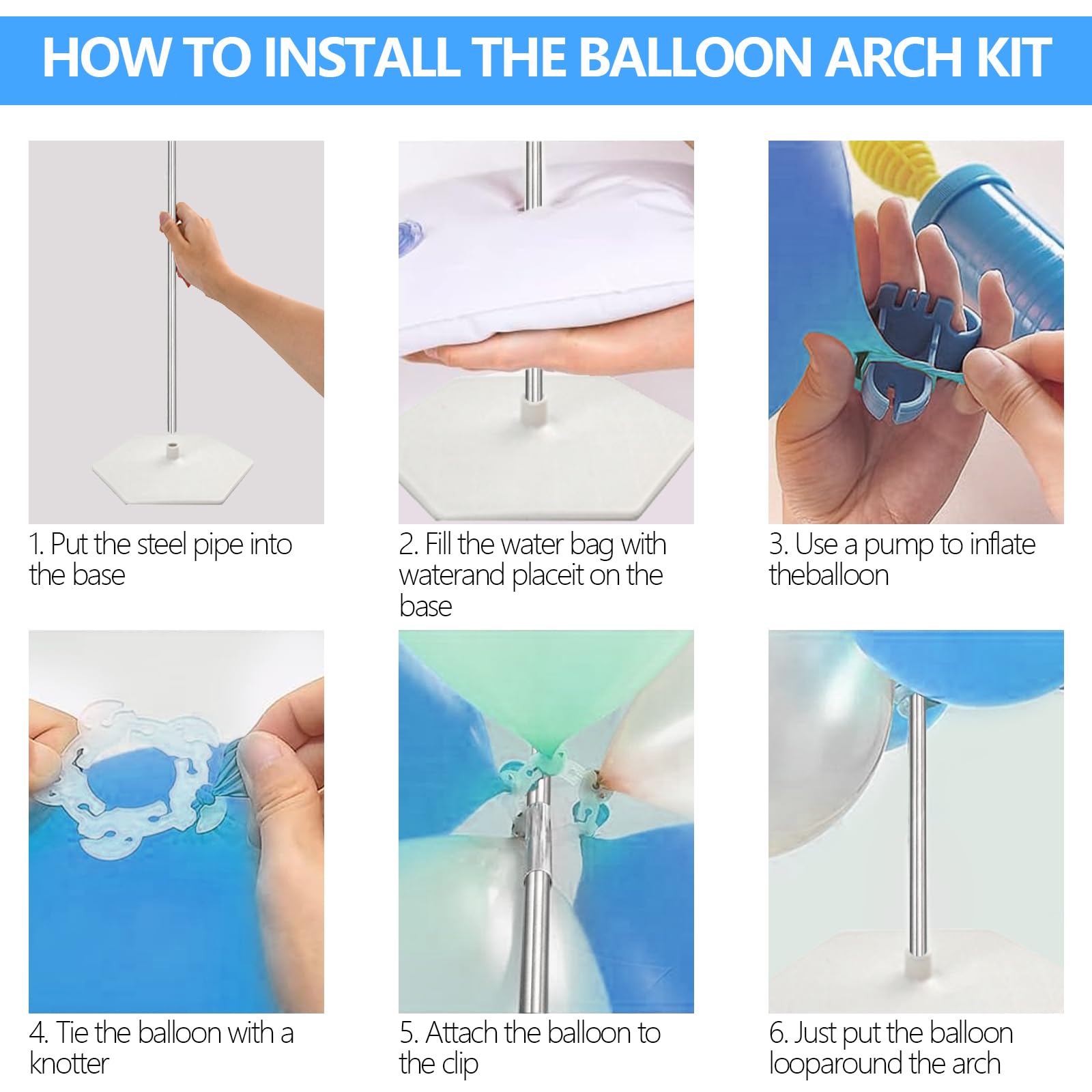 HOW TO INSTALL THE BALLOON ARCH KIT

1. Put the steel pipe into the base

2. Fill the water bag with waterand placeit on the base

3. Use a pump to inflate theballoon

4. Tie the balloon with a knotter

5. Attach the balloon to the clip

6. Just put the balloon looparound the arch