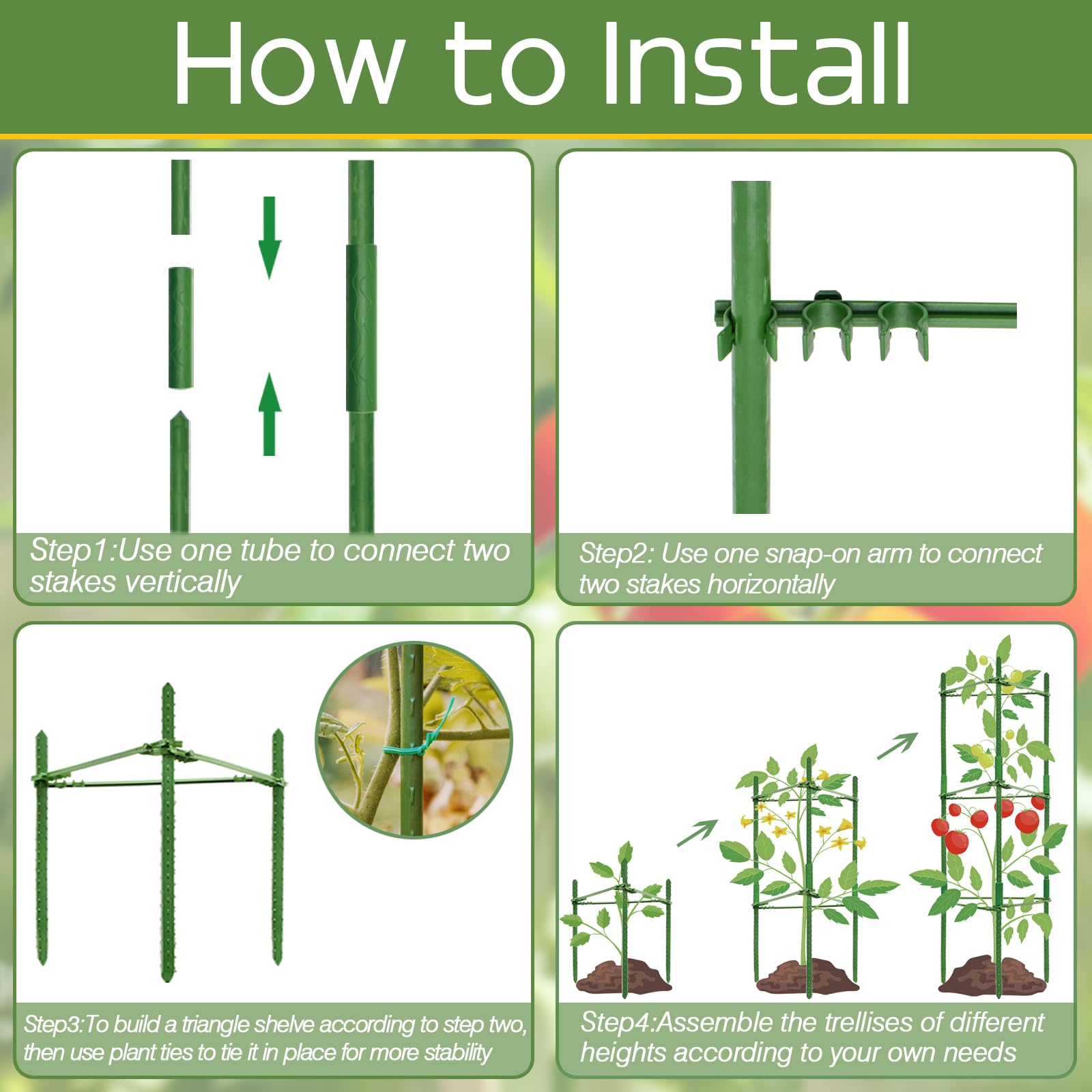 How to Install

Step1:Use one tube to connect two stakes vertically

Step2: Use one snap-on arm to connect two stakes horizontally

Step3:To build a triangle shelve according to step two, then use plant ties to tie it in place for more stability

Step4:Assemble the trellises of different heights according to your own needs