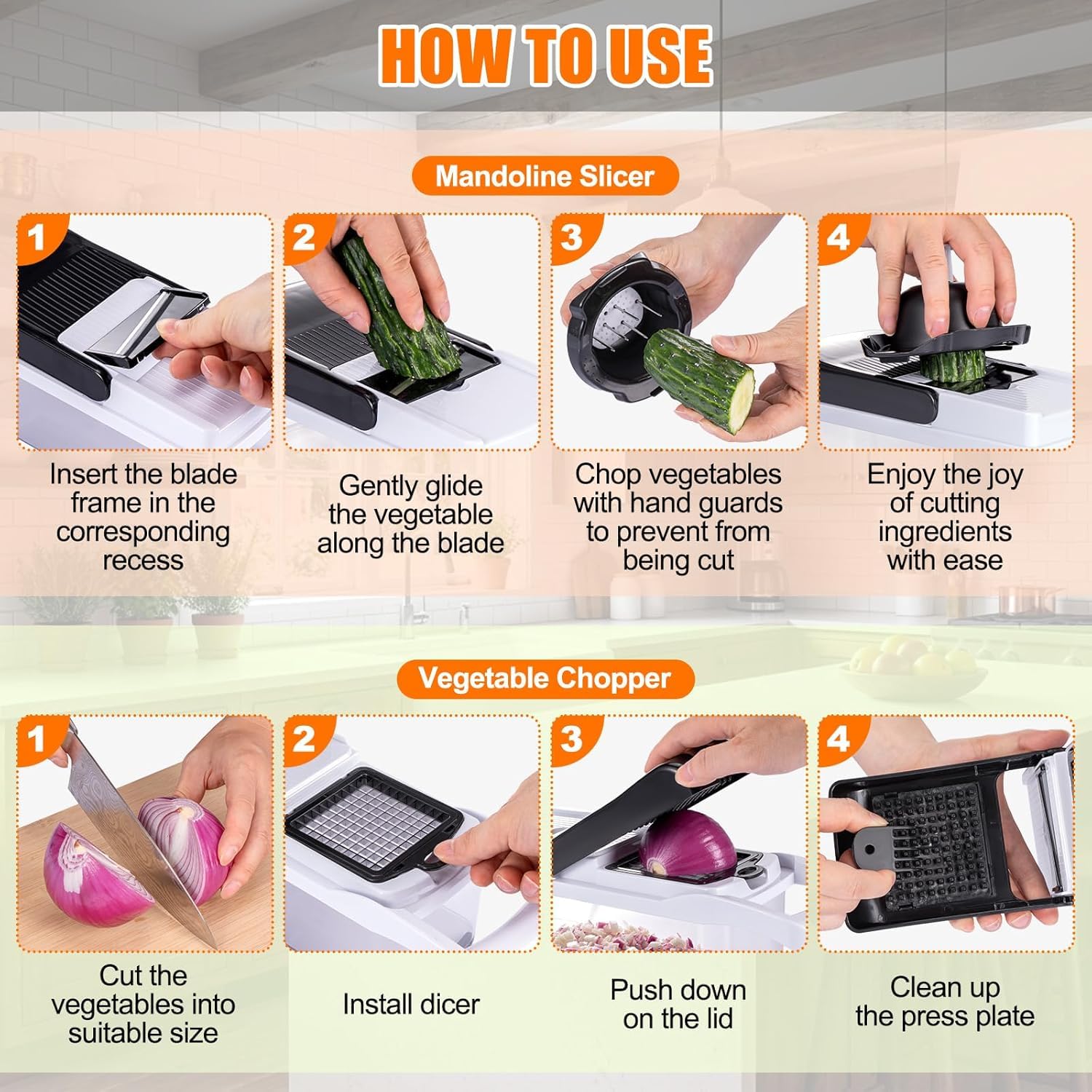 HOW TO USE

Mandoline Slicer

1
Insert the blade frame in the corresponding recess

2
Gently glide the vegetable along the blade

3
Chop vegetables with hand guards to prevent from being cut

4
Enjoy the joy of cutting ingredients with ease

Vegetable Chopper

1
Cut the vegetables into suitable size

2
Install dicer

3
Push down on the lid

4
Clean up the press plate