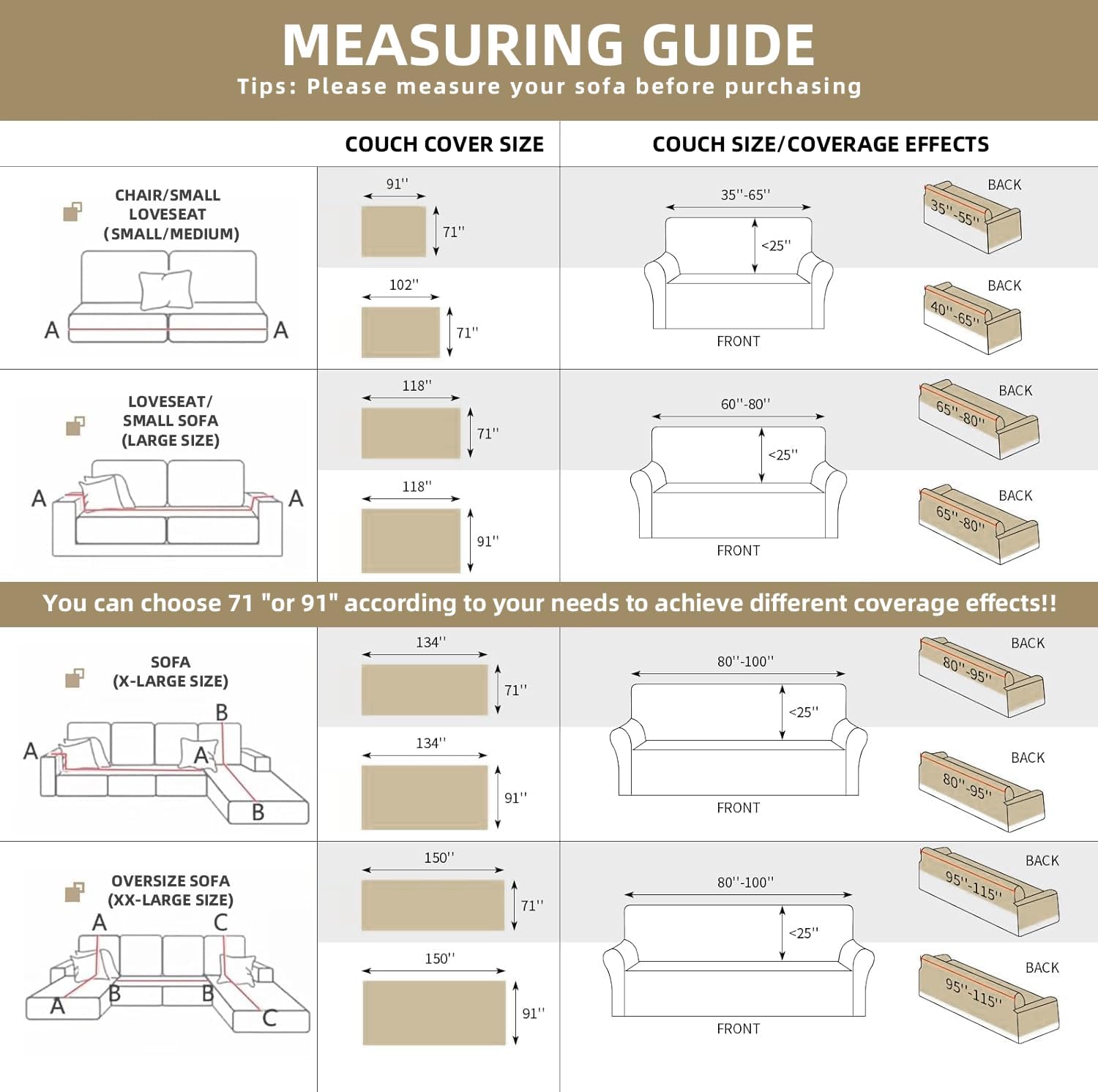 MEASURING GUIDE
Tips: Please measure your sofa before purchasing

COUCH COVER SIZE

COUCH SIZE/COVERAGE EFFECTS

CHAIR/SMALL LOVESEAT (SMALL/MEDIUM)

A A

91''
71''

102''
71''

35''-65''
<25''
FRONT

BACK
35''-55''

BACK
40''-65''

LOVESEAT/ SMALL SOFA (LARGE SIZE)

A A

118''
71''

118''
91''

60''-80''
<25''
FRONT

BACK
65''-80''

BACK
65''-80''

You can choose 71 "or 91" according to your needs to achieve different coverage effects!!

SOFA (X-LARGE SIZE)

B A A B

134''
71''

134''
91''

80''-100''
<25''
FRONT

BACK
80''-95''

BACK
80''-95''

OVERSIZE SOFA (XX-LARGE SIZE)

A C B B A C

150''
71''

150''
91''

80''-100''
<25''
FRONT

BACK
95''-115''

BACK
95''-115''