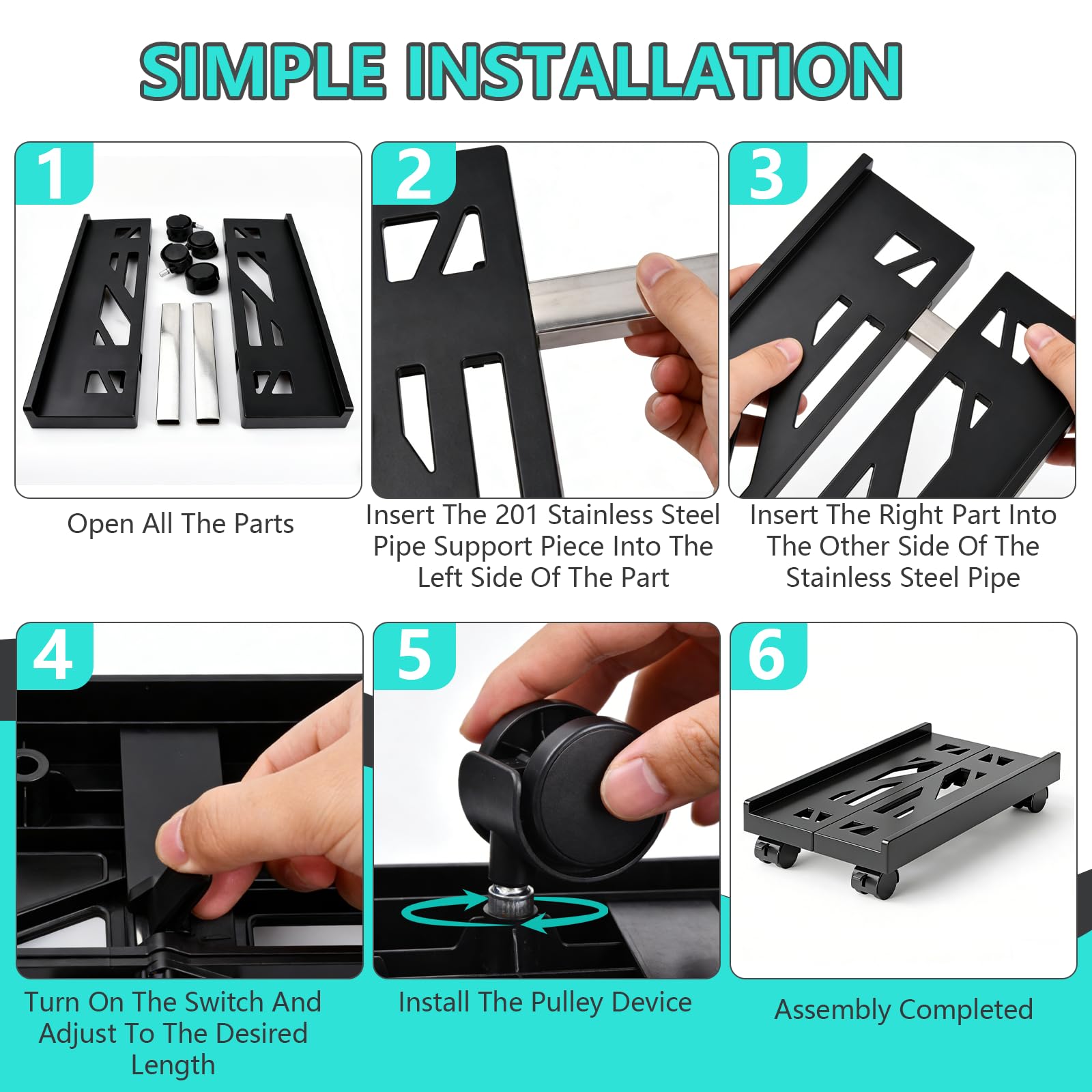 SIMPLE INSTALLATION

1

Open All The Parts

2

Insert The 201 Stainless Steel Pipe Support Piece Into The Left Side Of The Part

3

Insert The Right Part Into The Other Side Of The Stainless Steel Pipe

4

Turn On The Switch And Adjust To The Desired Length

5

Install The Pulley Device

6

Assembly Completed